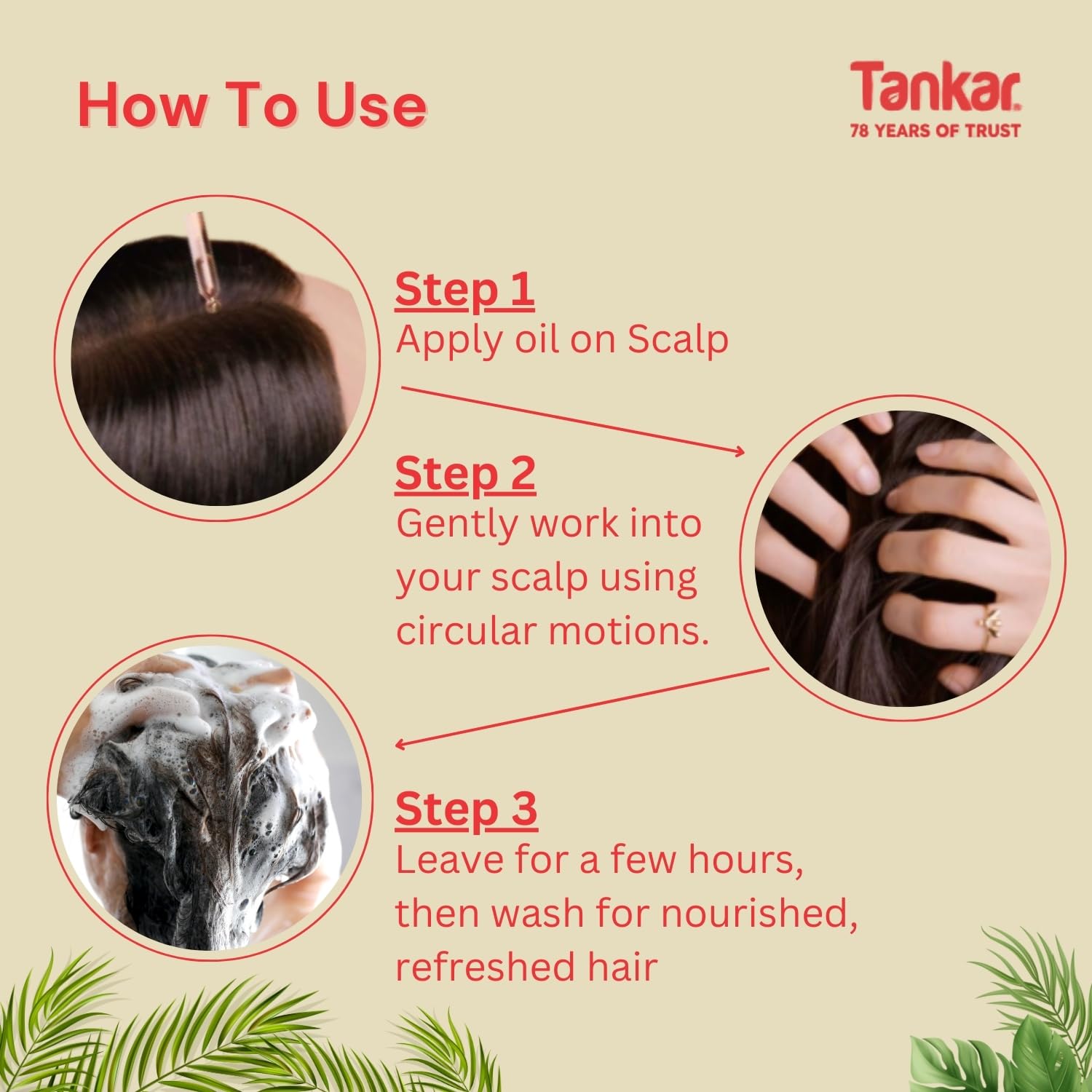 How To Use

Tankar
78 YEARS OF TRUST

Step 1
Apply oil on Scalp

Step 2
Gently work into your scalp using circular motions.

Step 3
Leave for a few hours, then wash for nourished, refreshed hair