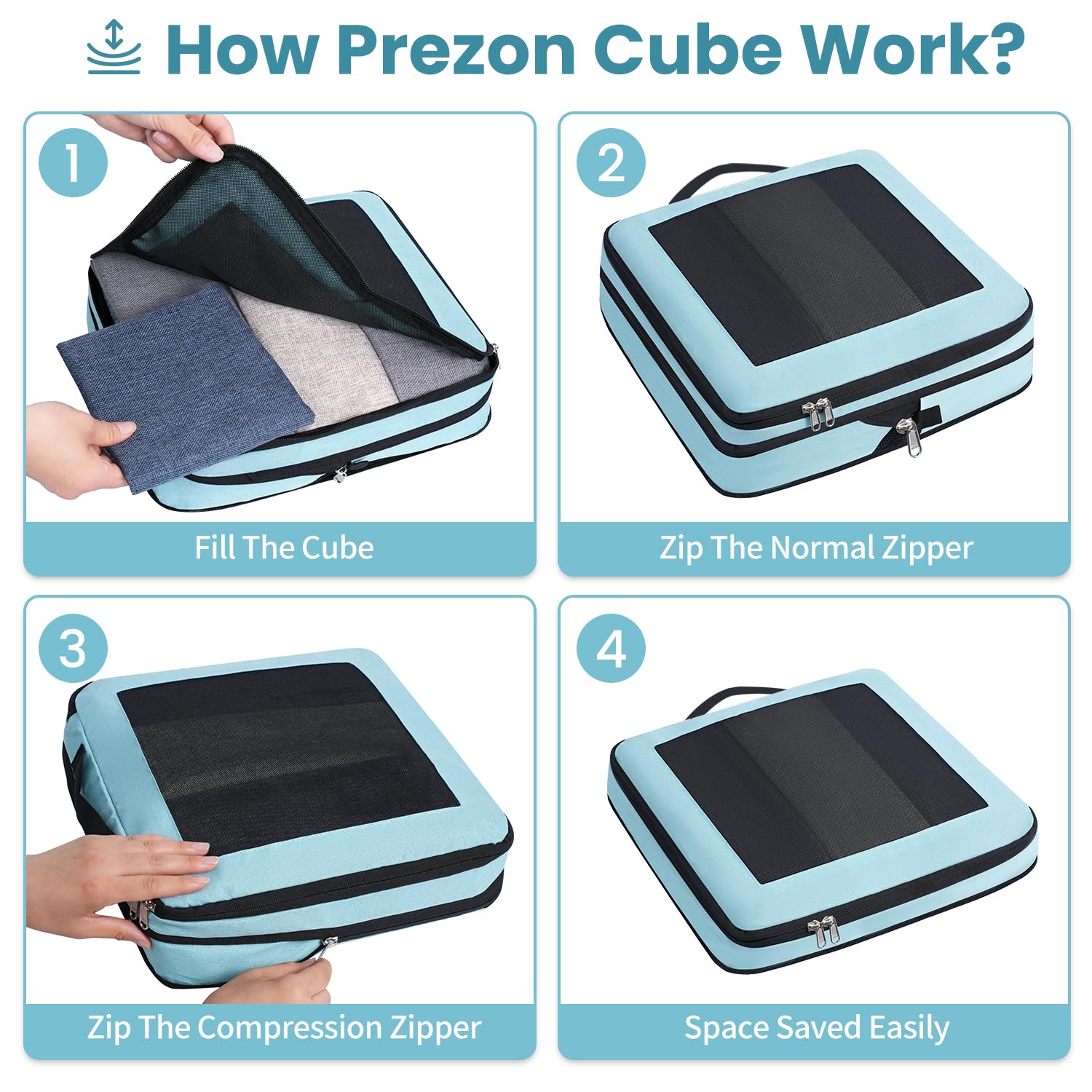 How Prezon Cube Work?

1

Fill The Cube

2

Zip The Normal Zipper

3

Zip The Compression Zipper

4

Space Saved Easily