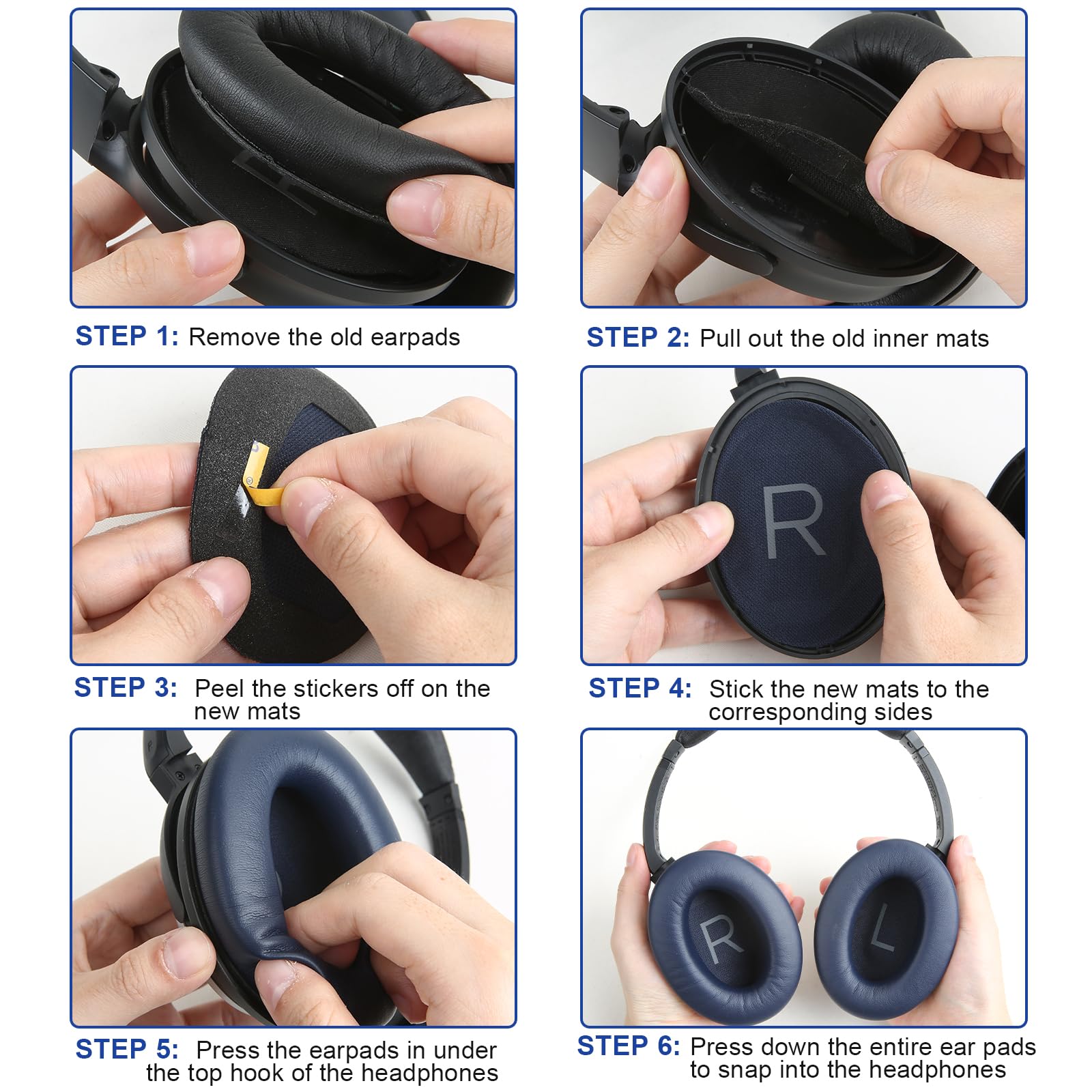 STEP 1: Remove the old earpads

STEP 2: Pull out the old inner mats

STEP 3: Peel the stickers off on the new mats

R

STEP 4: Stick the new mats to the corresponding sides

STEP 5: Press the earpads in under the top hook of the headphones

R L

STEP 6: Press down the entire ear pads to snap into the headphones