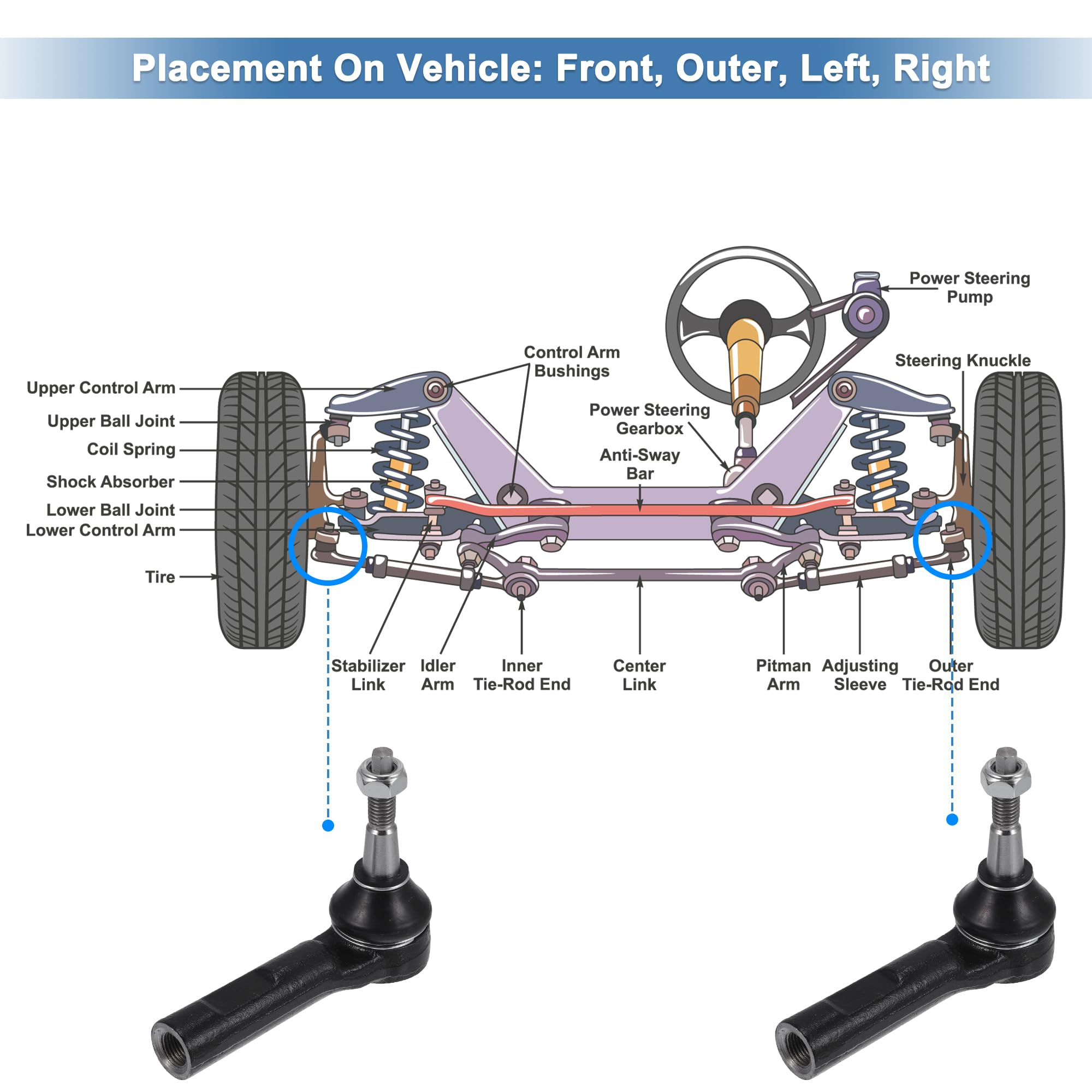 Placement On Vehicle: Front, Outer, Left, Right

Power Steering Pump

Control Arm Bushings

Steering Knuckle

Upper Control Arm

Upper Ball Joint

Coil Spring

Shock Absorber

Lower Ball Joint

Lower Control Arm

Tire

Power Steering Gearbox

Anti-Sway Bar

Stabilizer Link

Idler Arm

Inner Tie-Rod End

Center Link

Pitman Arm

Adjusting Sleeve

Outer Tie-Rod End