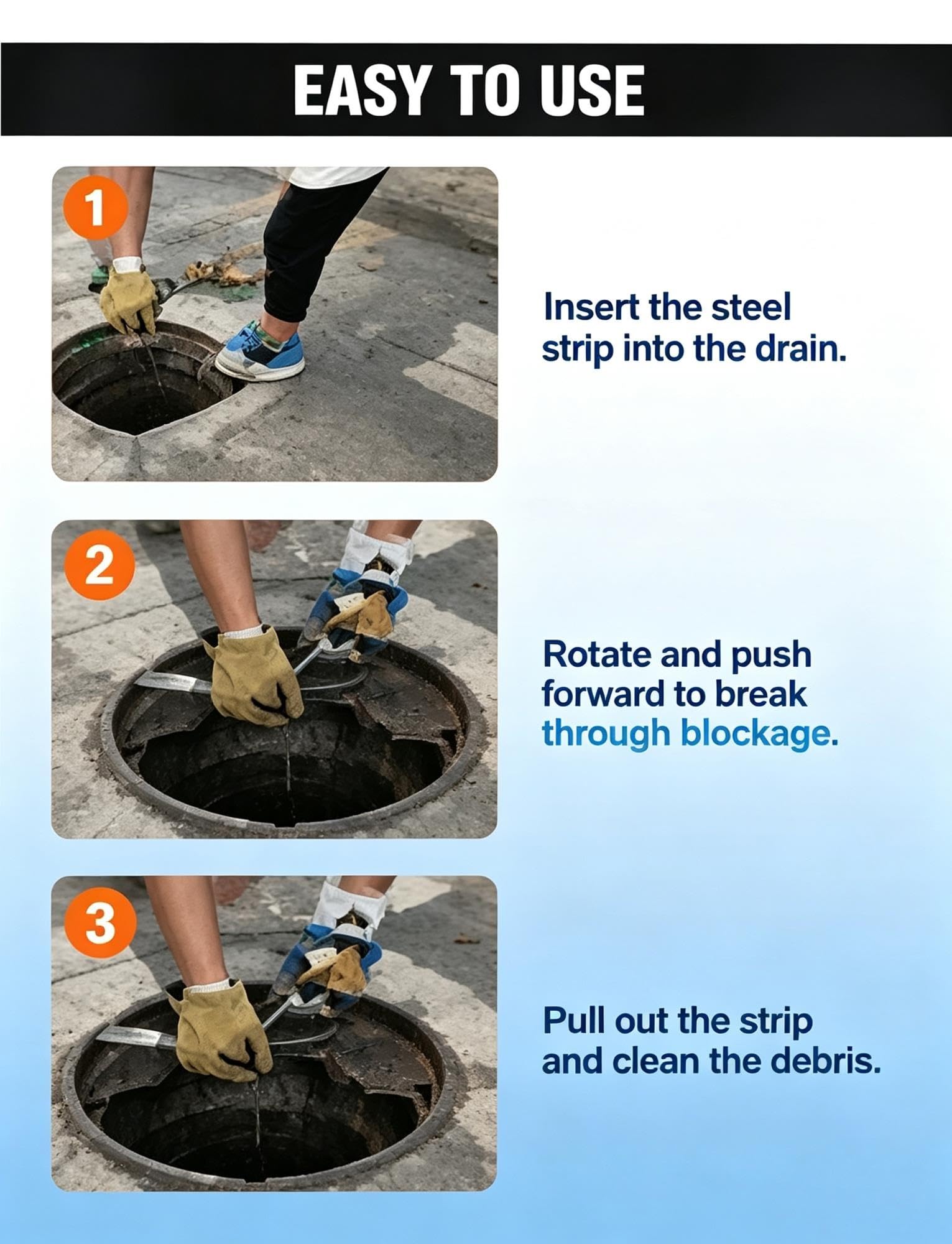 EASY TO USE

1

Insert the steel strip into the drain.

2

Rotate and push forward to break through blockage.

3

Pull out the strip and clean the debris.