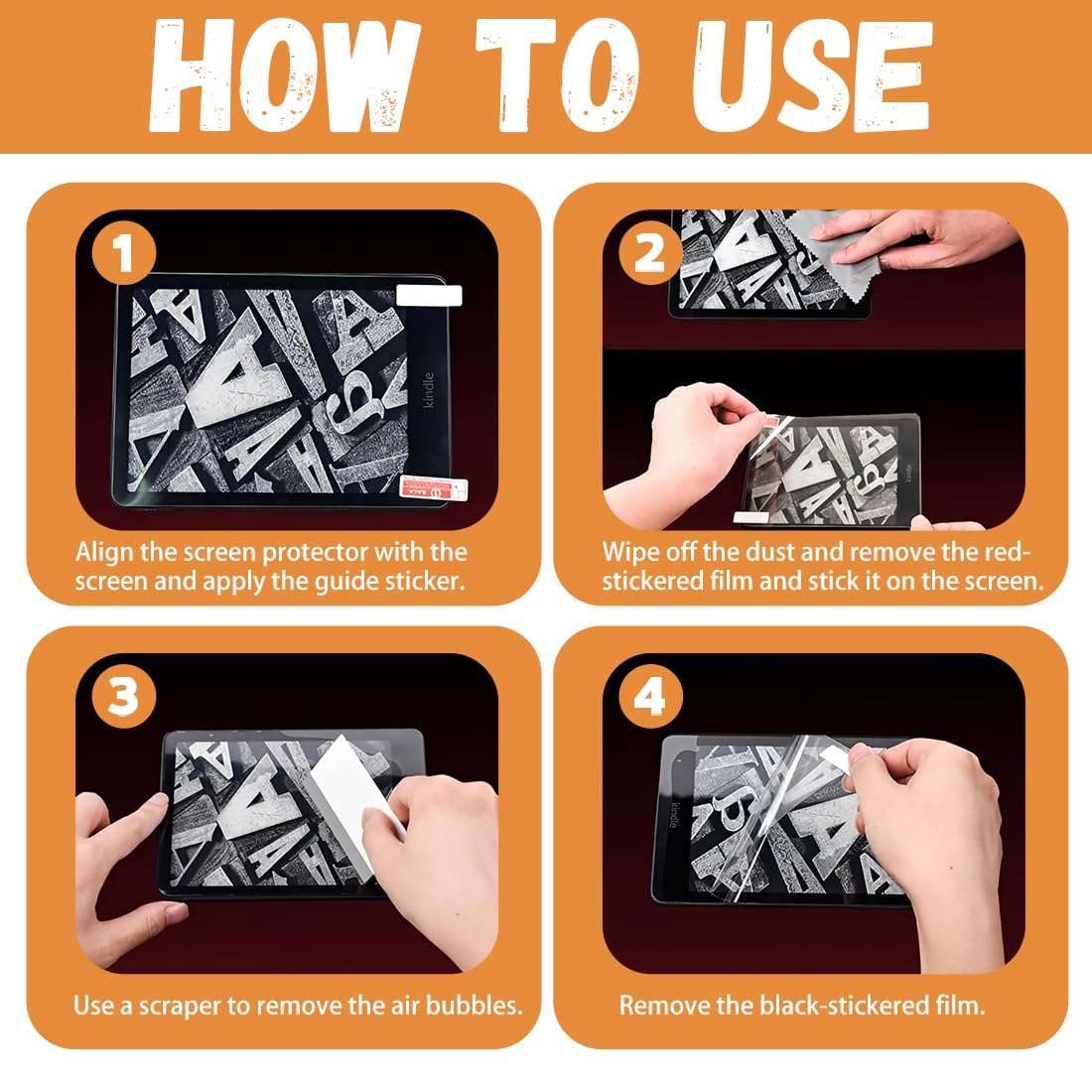 HOW TO USE

1

Align the screen protector with the screen and apply the guide sticker.

2

Wipe off the dust and remove the red-stickered film and stick it on the screen.

3

Use a scraper to remove the air bubbles.

4

Remove the black-stickered film.