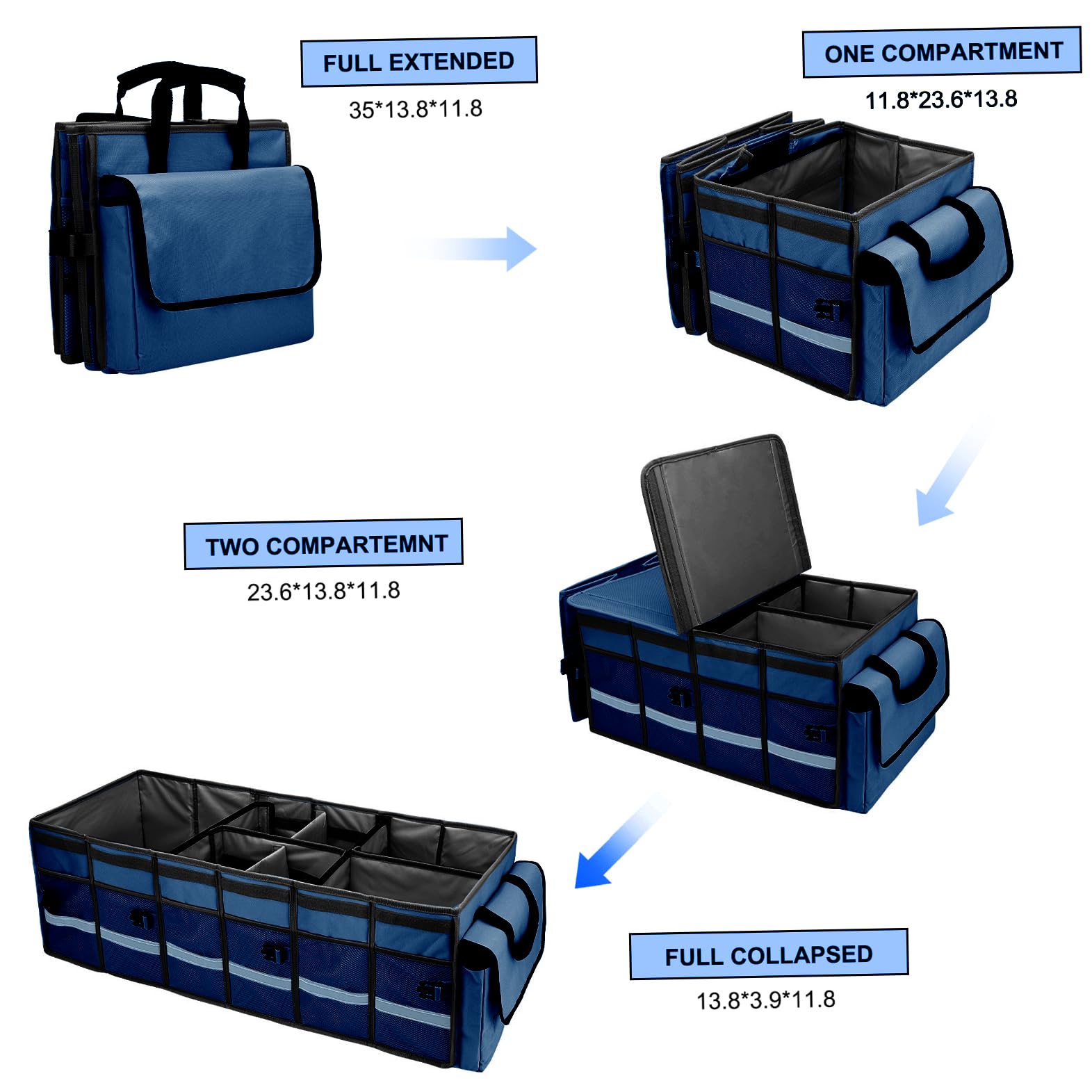 FULL EXTENDED
35*13.8*11.8

ONE COMPARTMENT
11.8*23.6*13.8

TWO COMPARTEMNT
23.6*13.8*11.8

FULL COLLAPSED
13.8*3.9*11.8