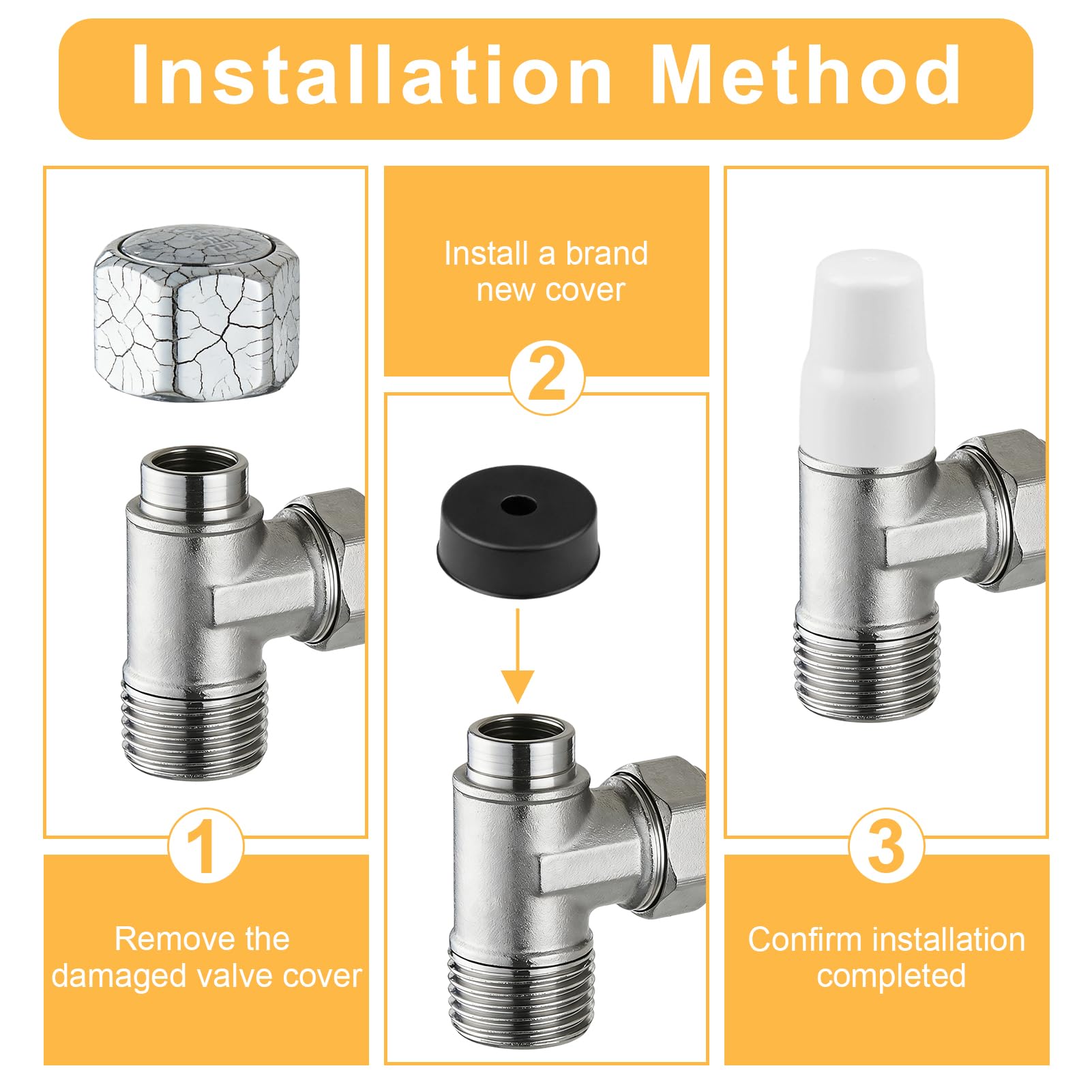 Installation Method

1

Remove the damaged valve cover

Install a brand new cover

2

3

Confirm installation completed