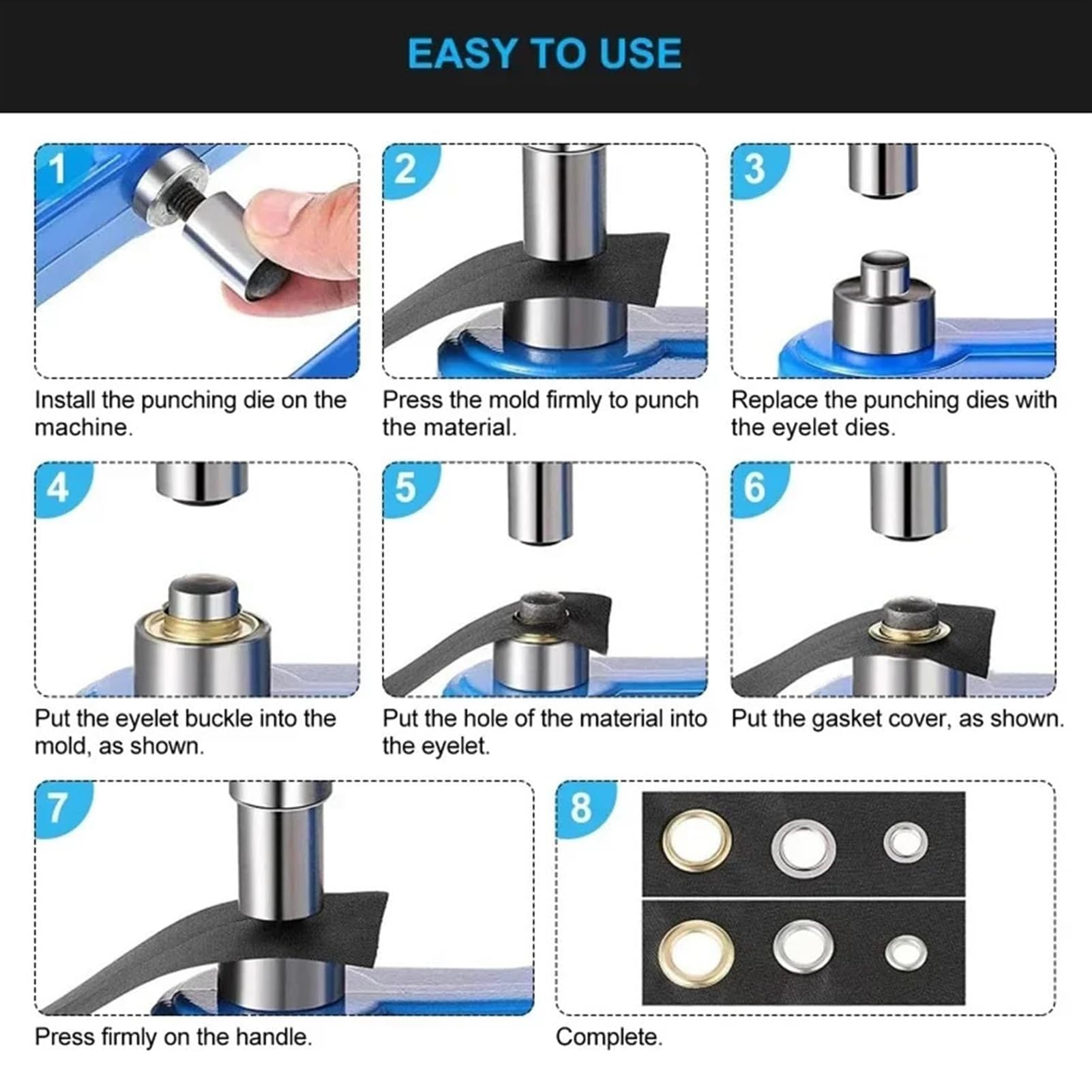 EASY TO USE

1
Install the punching die on the machine.

2
Press the mold firmly to punch the material.

3
Replace the punching dies with the eyelet dies.

4
Put the eyelet buckle into the mold, as shown.

5
Put the hole of the material into the eyelet.

6
Put the gasket cover, as shown.

7
Press firmly on the handle.

8
Complete.