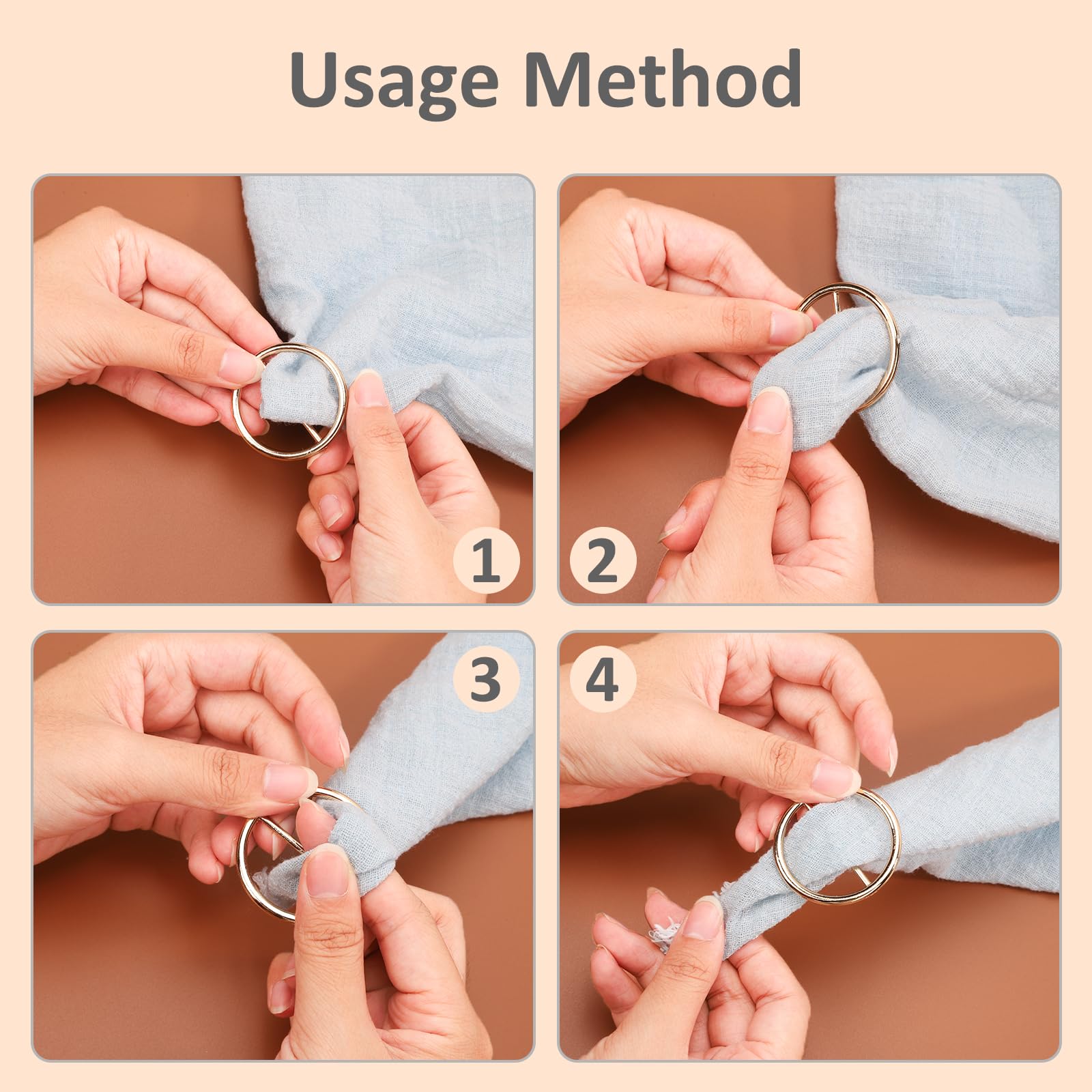 Usage Method

1

2

3

4