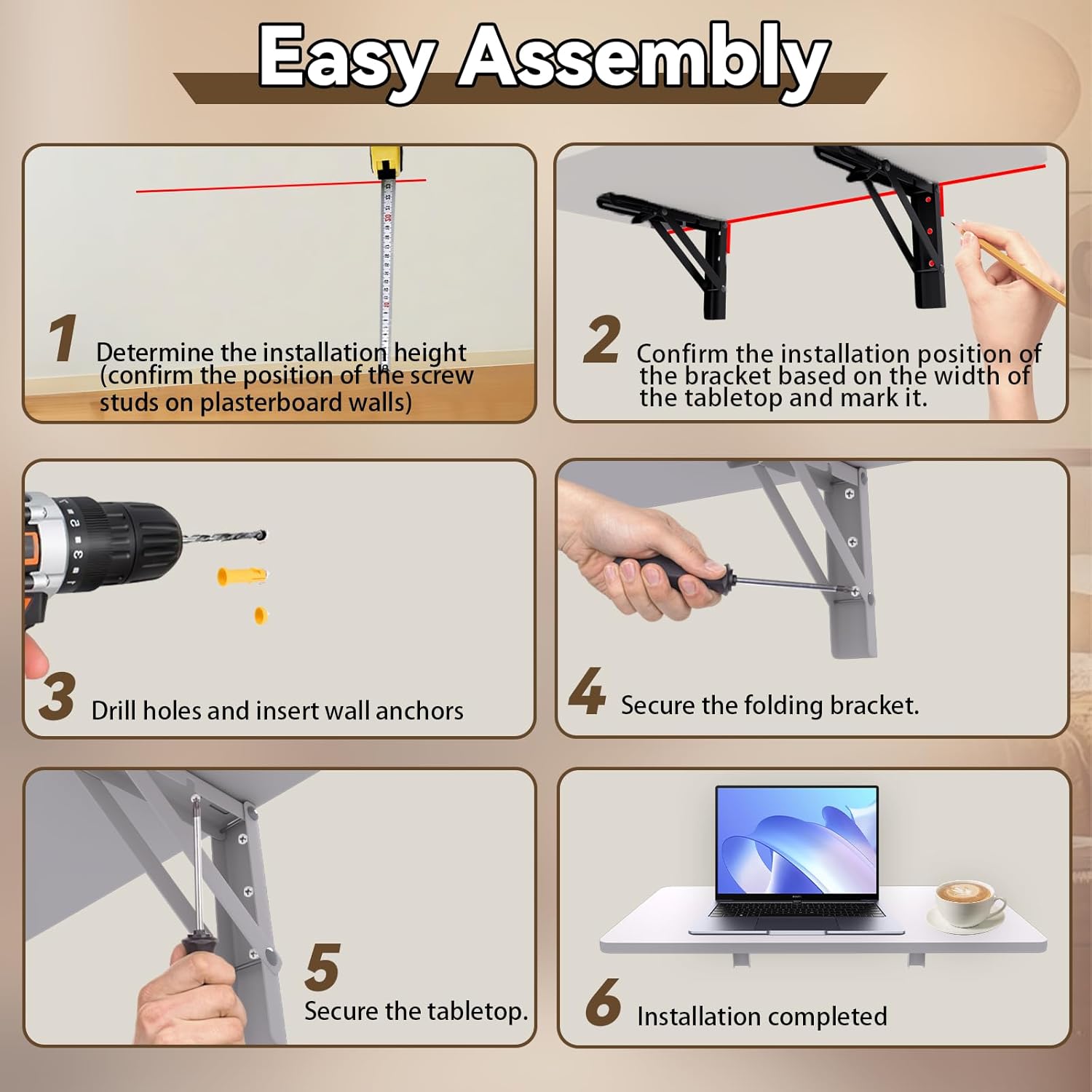 Easy Assembly

1 Determine the installation height (confirm the position of the screw studs on plasterboard walls)

2 Confirm the installation position of the bracket based on the width of the tabletop and mark it.

3 Drill holes and insert wall anchors

4 Secure the folding bracket.

5 Secure the tabletop.

6 Installation completed