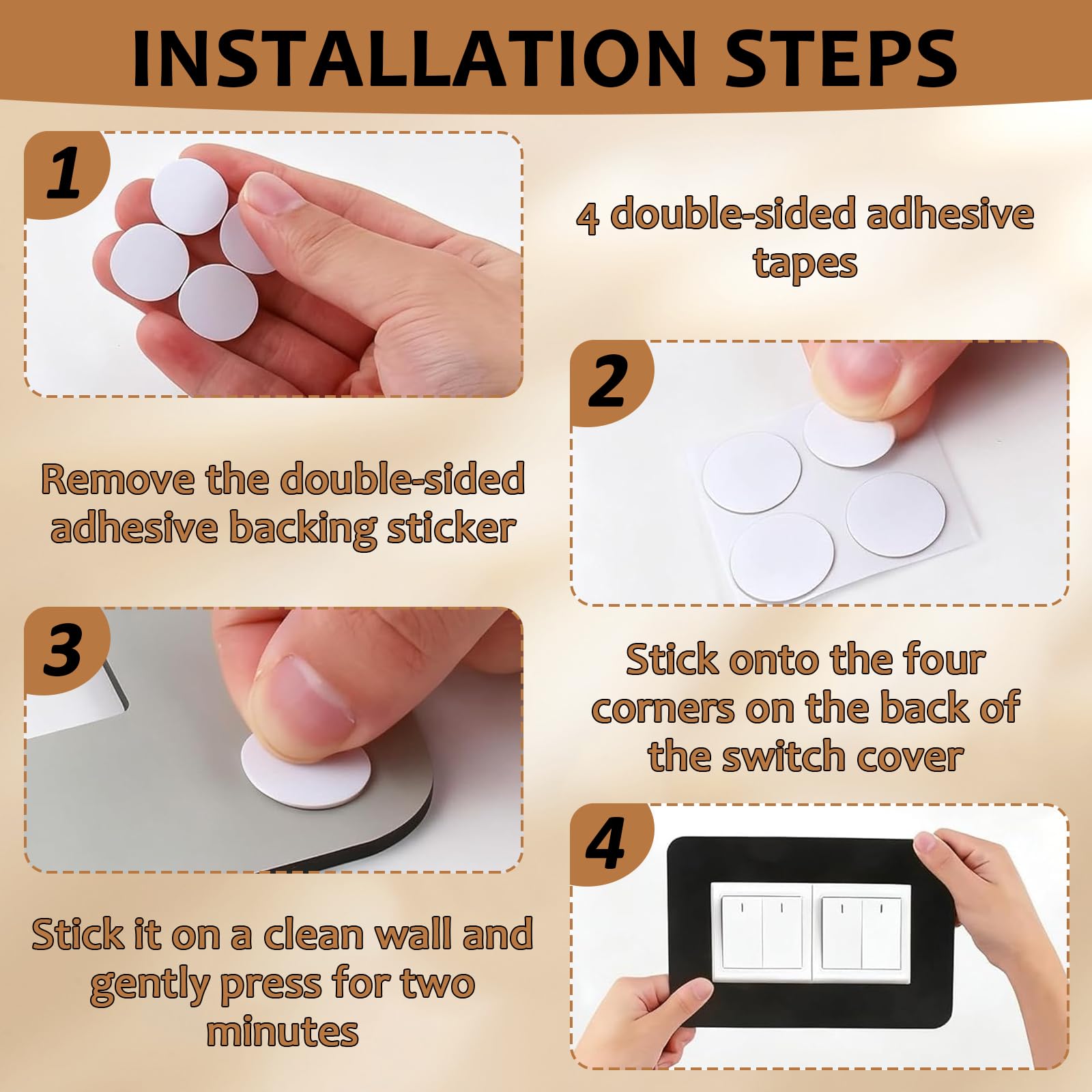 INSTALLATION STEPS

1

4 double-sided adhesive tapes

2

Remove the double-sided adhesive backing sticker

3

Stick onto the four corners on the back of the switch cover

4

Stick it on a clean wall and gently press for two minutes