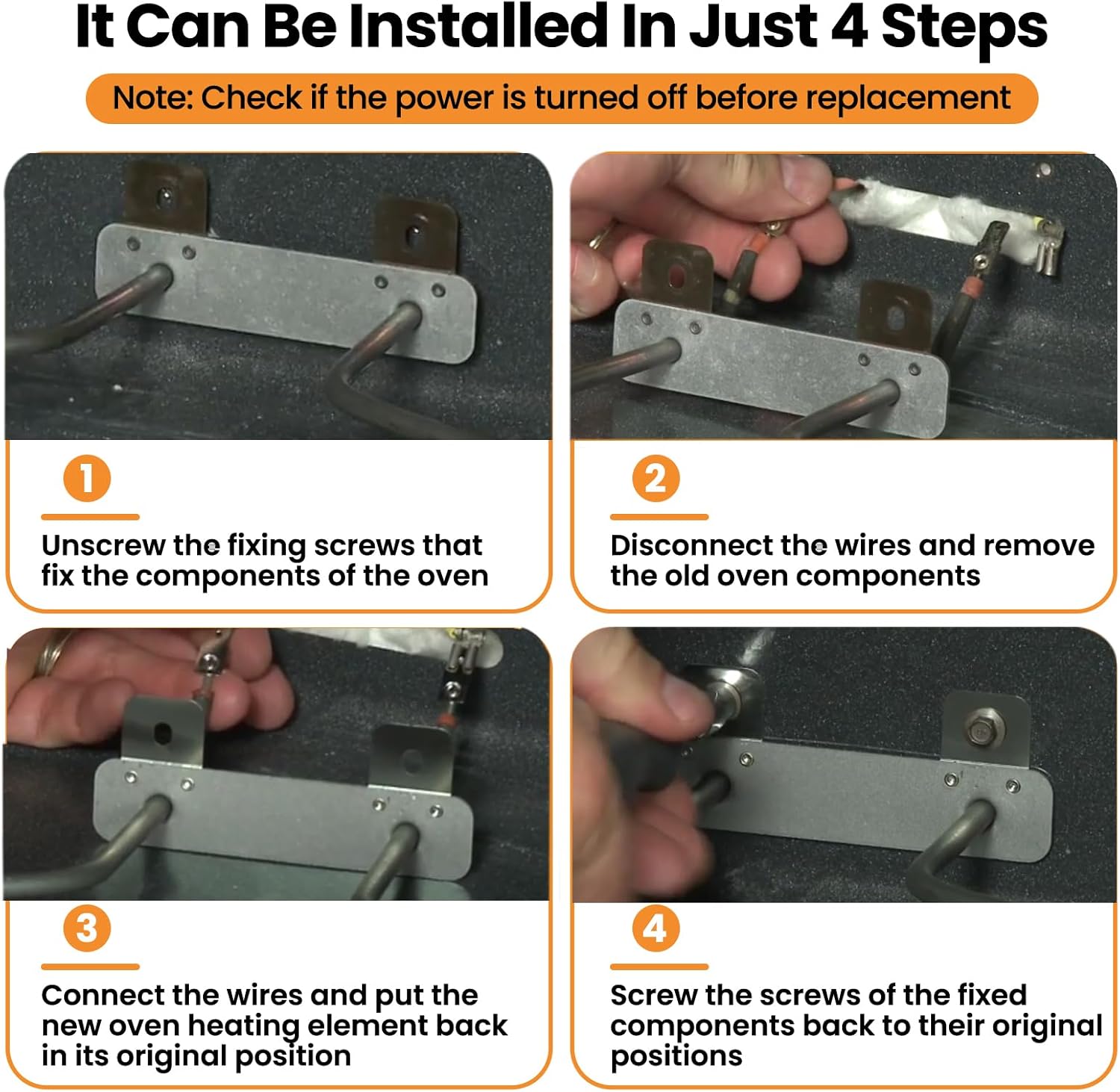 It Can Be Installed In Just 4 Steps

Note: Check if the power is turned off before replacement

1

Unscrew the fixing screws that fix the components of the oven

2

Disconnect the wires and remove the old oven components

3

Connect the wires and put the new oven heating element back in its original position

4

Screw the screws of the fixed components back to their original positions