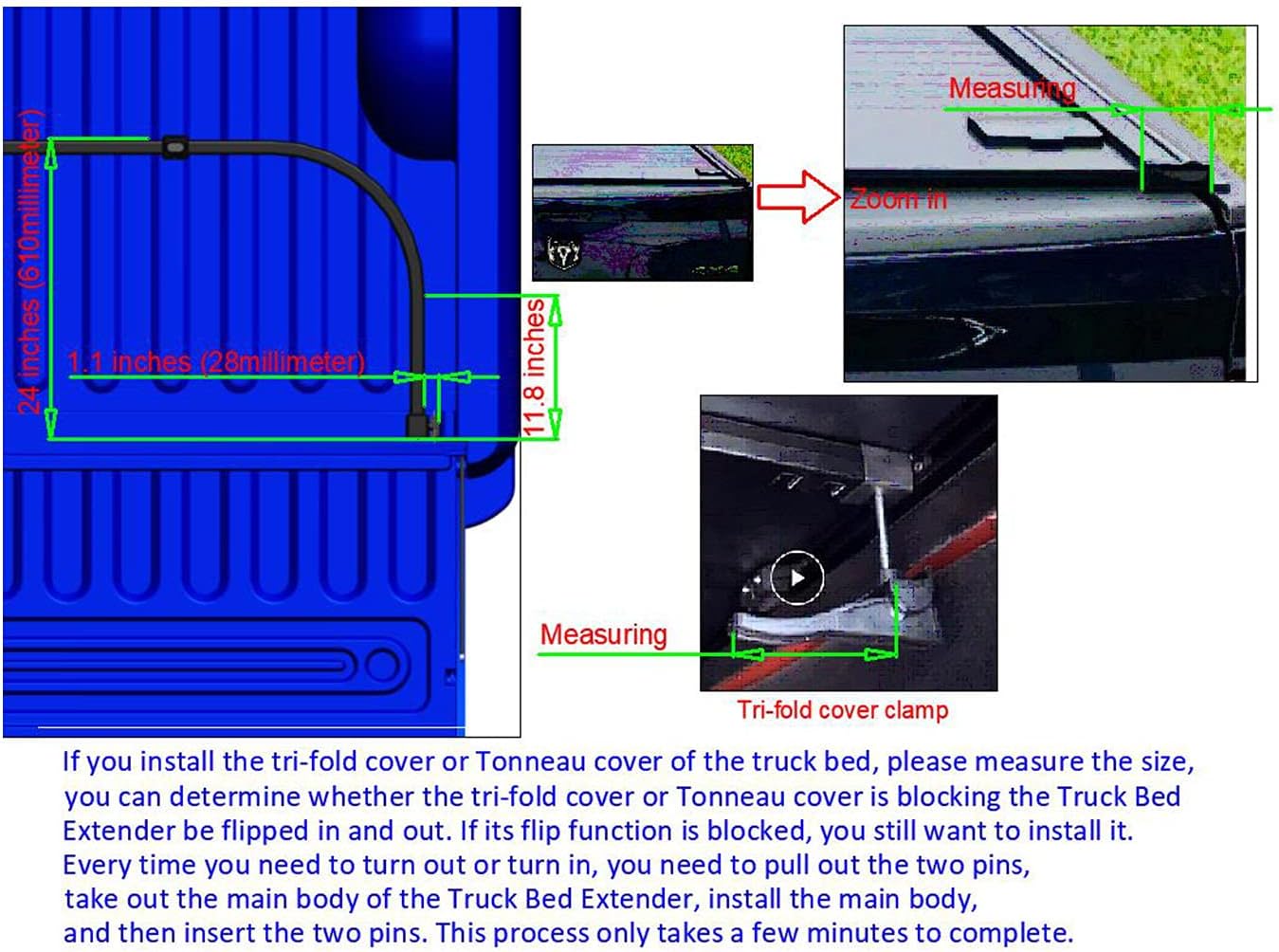 24 inches (610millimeter)

1.1 inches (28millimeter)

11.8 inches

Zoom in

Measuring

Measuring

Tri-fold cover clamp

If you install the tri-fold cover or Tonneau cover of the truck bed, please measure the size, you can determine whether the tri-fold cover or Tonneau cover is blocking the Truck Bed Extender be flipped in and out. If its flip function is blocked, you still want to install it. Every time you need to turn out or turn in, you need to pull out the two pins, take out the main body of the Truck Bed Extender, install the main body, and then insert the two pins. This process only takes a few minutes to complete.