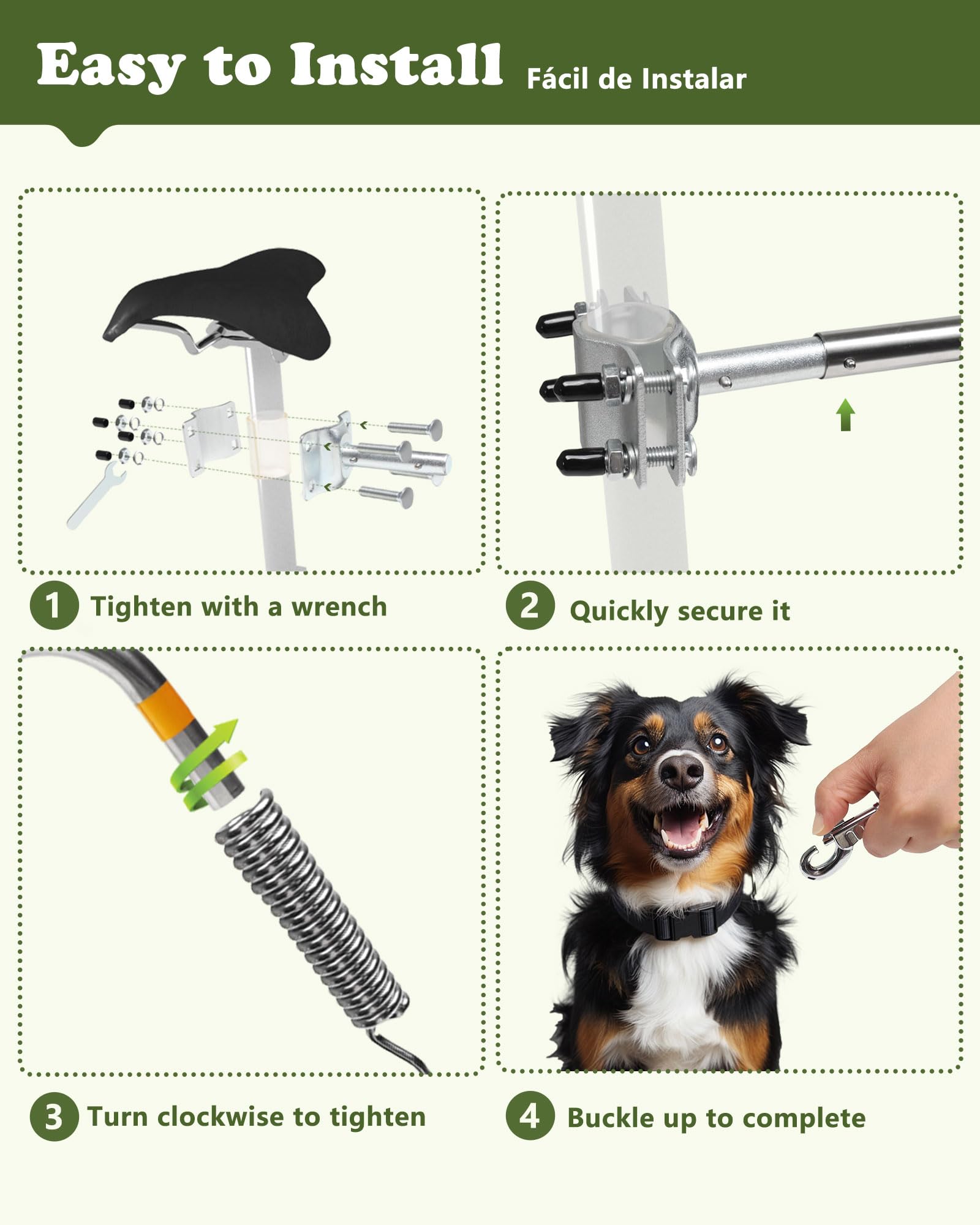 Easy to Install Fácil de Instalar

1 Tighten with a wrench

2 Quickly secure it

3 Turn clockwise to tighten

4 Buckle up to complete