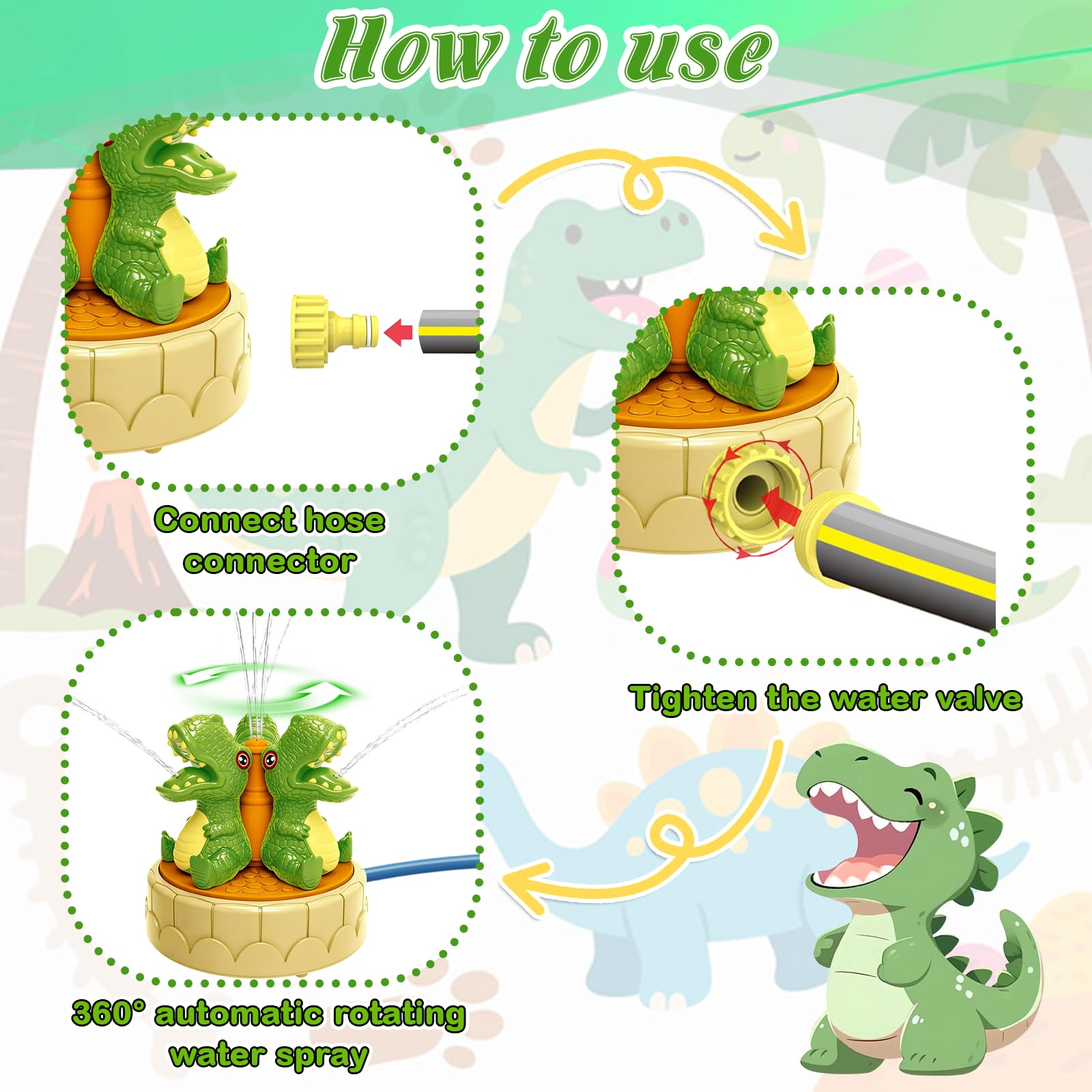 How to use

Connect hose connector

Tighten the water valve

360° automatic rotating water spray