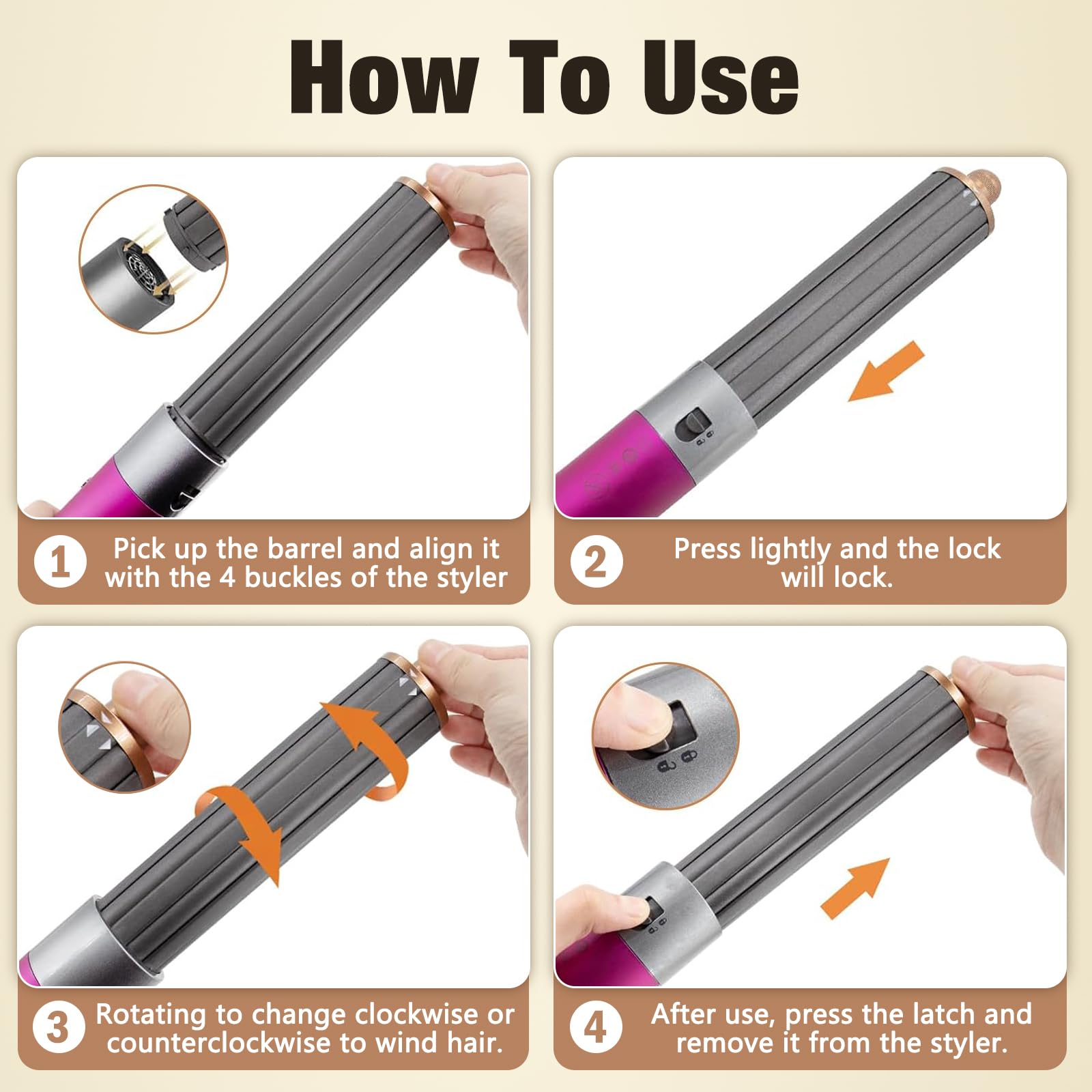 How To Use

1 Pick up the barrel and align it with the 4 buckles of the styler

2 Press lightly and the lock will lock.

3 Rotating to change clockwise or counterclockwise to wind hair.

4 After use, press the latch and remove it from the styler.