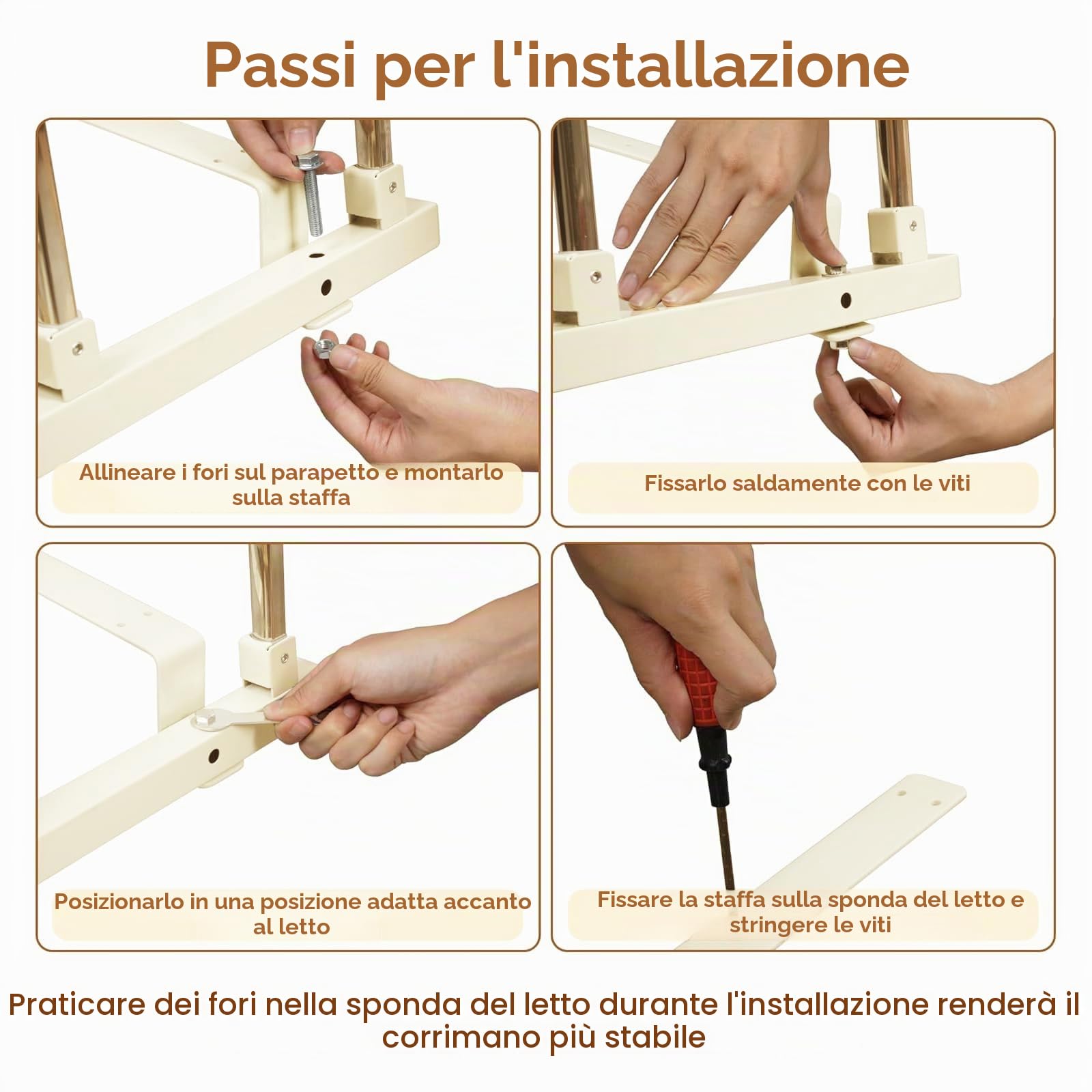 Passi per l'installazione

Allineare i fori sul parapetto e montarlo sulla staffa

Fissarlo saldamente con le viti

Posizionarlo in una posizione adatta accanto al letto

Fissare la staffa sulla sponda del letto e stringere le viti

Praticare dei fori nella sponda del letto durante l'installazione renderà il corrimano più stabile