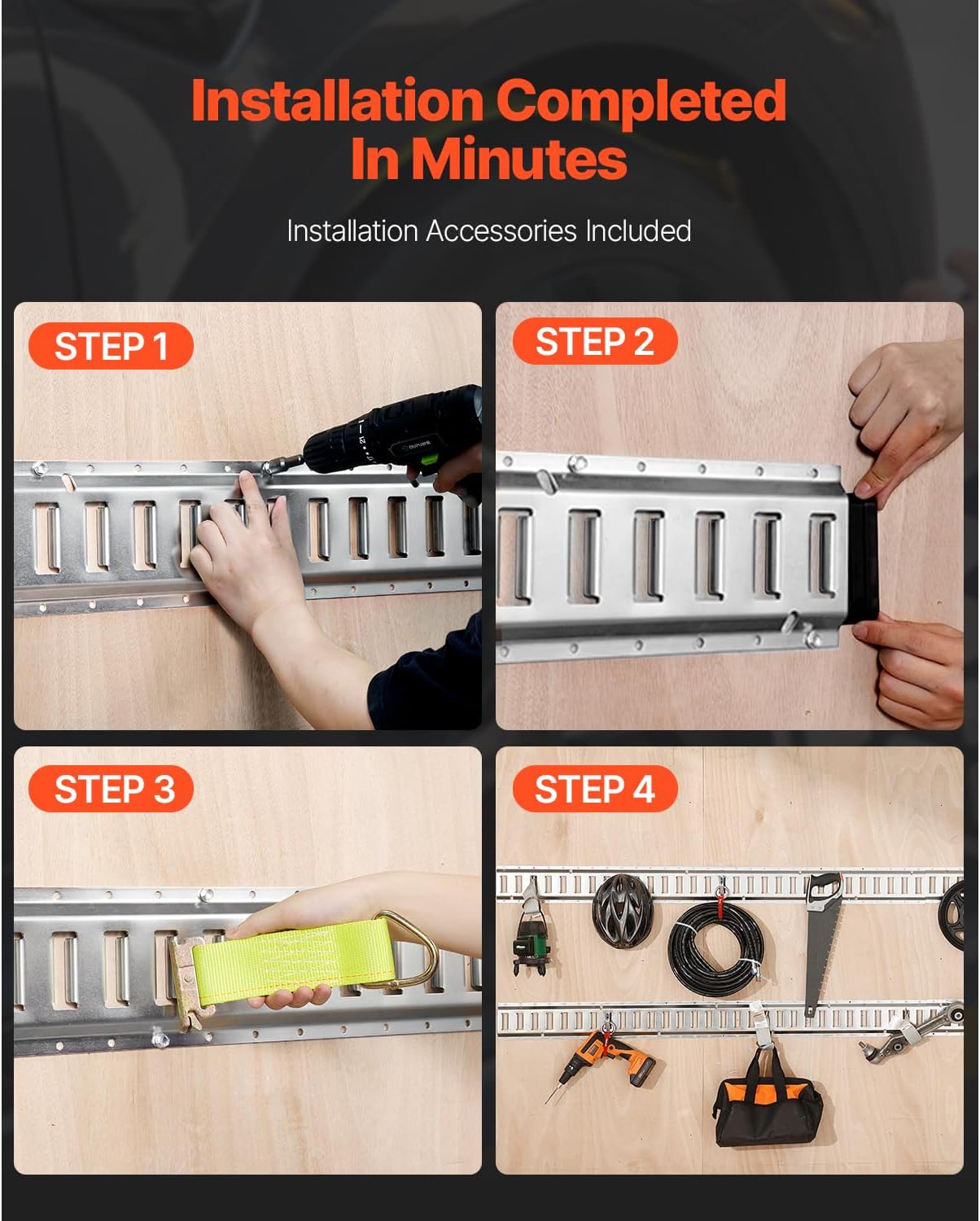 Installation Completed In Minutes

Installation Accessories Included

STEP 1

STEP 2

STEP 3

STEP 4