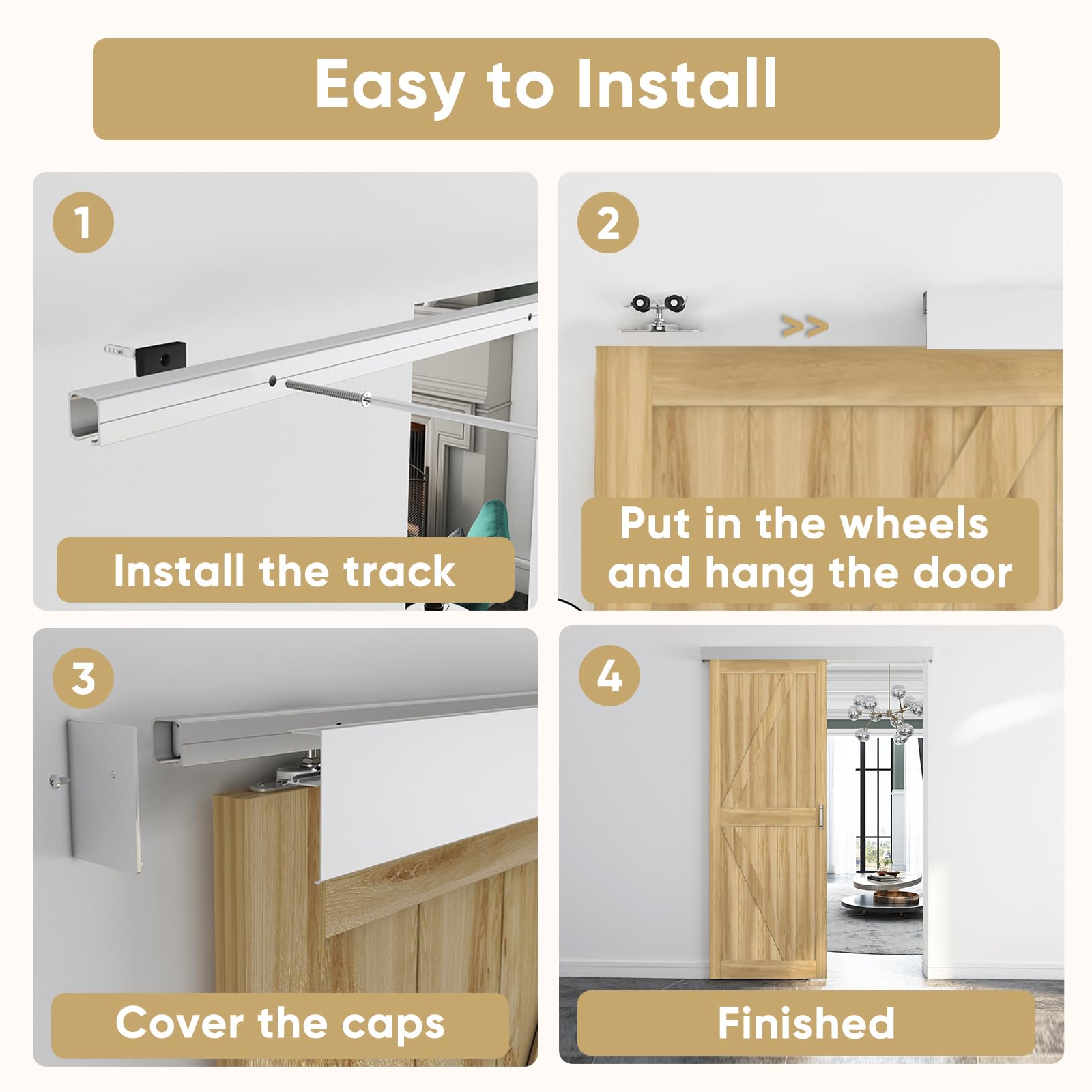 Easy to Install

1

Install the track

2

>>

Put in the wheels and hang the door

3

Cover the caps

4

Finished