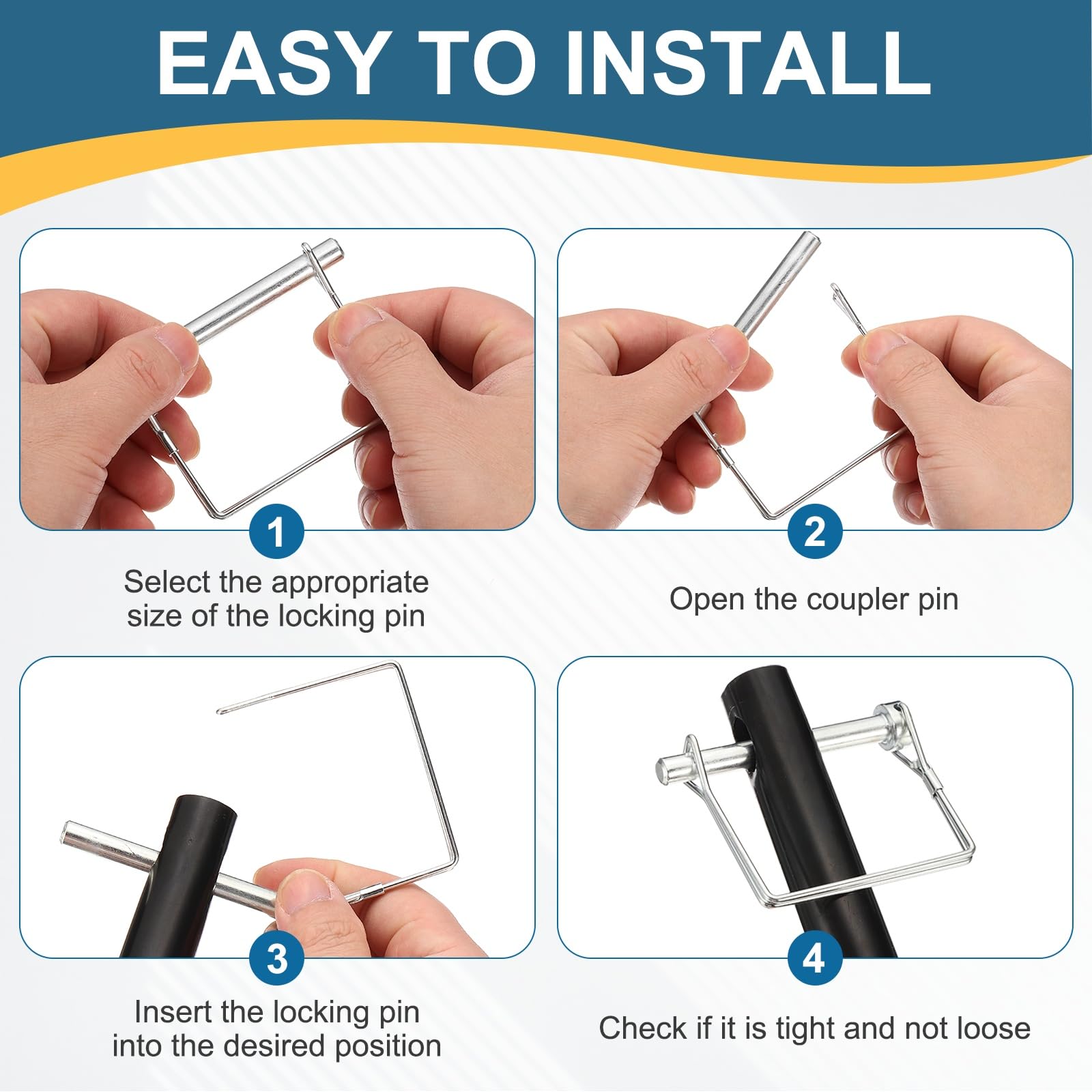 EASY TO INSTALL

1

Select the appropriate size of the locking pin

2

Open the coupler pin

3

Insert the locking pin into the desired position

4

Check if it is tight and not loose