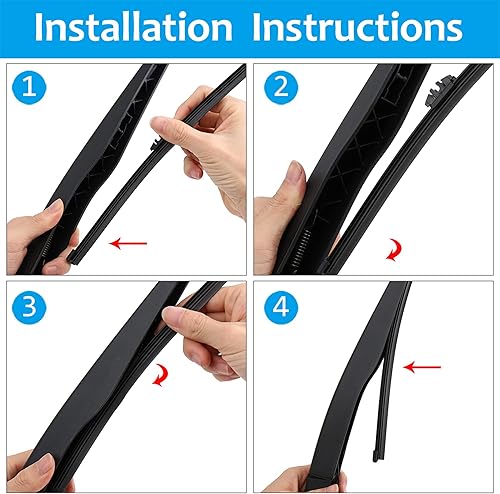 Installation Instructions

1

2

3

4