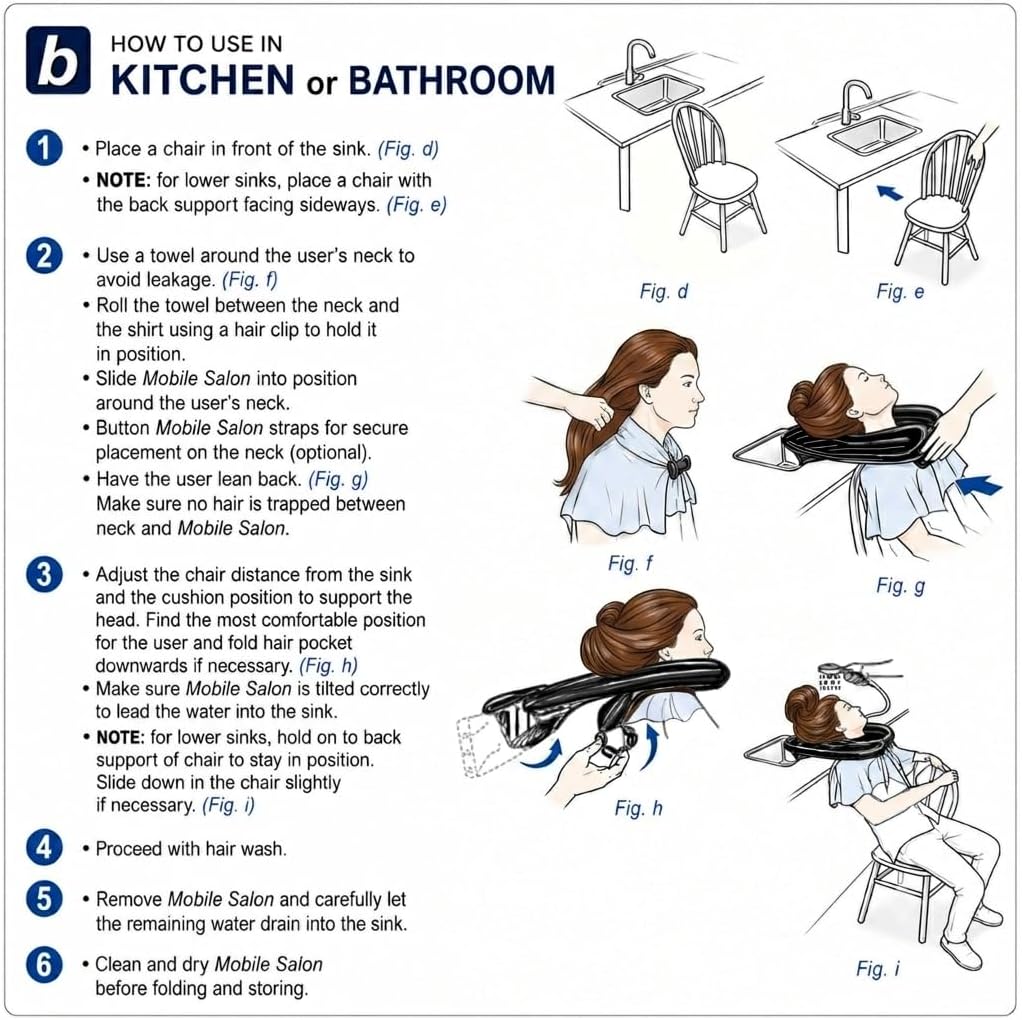 b HOW TO USE IN
KITCHEN or BATHROOM

1
• Place a chair in front of the sink. (Fig. d)
• NOTE: for lower sinks, place a chair with the back support facing sideways. (Fig. e)

2
• Use a towel around the user's neck to avoid leakage. (Fig. f)
• Roll the towel between the neck and the shirt using a hair clip to hold it in position.
• Slide Mobile Salon into position around the user's neck.
• Button Mobile Salon straps for secure placement on the neck (optional).
• Have the user lean back. (Fig. g) Make sure no hair is trapped between neck and Mobile Salon.

3
• Adjust the chair distance from the sink and the cushion position to support the head. Find the most comfortable position for the user and fold hair pocket downwards if necessary. (Fig. h)
• Make sure Mobile Salon is tilted correctly to lead the water into the sink.
• NOTE: for lower sinks, hold on to back support of chair to stay in position. Slide down in the chair slightly if necessary. (Fig. i)

4
• Proceed with hair wash.

5
• Remove Mobile Salon and carefully let the remaining water drain into the sink.

6
• Clean and dry Mobile Salon before folding and storing.

Fig. d
Fig. e
Fig. f
Fig. g
Fig. h
Fig. i