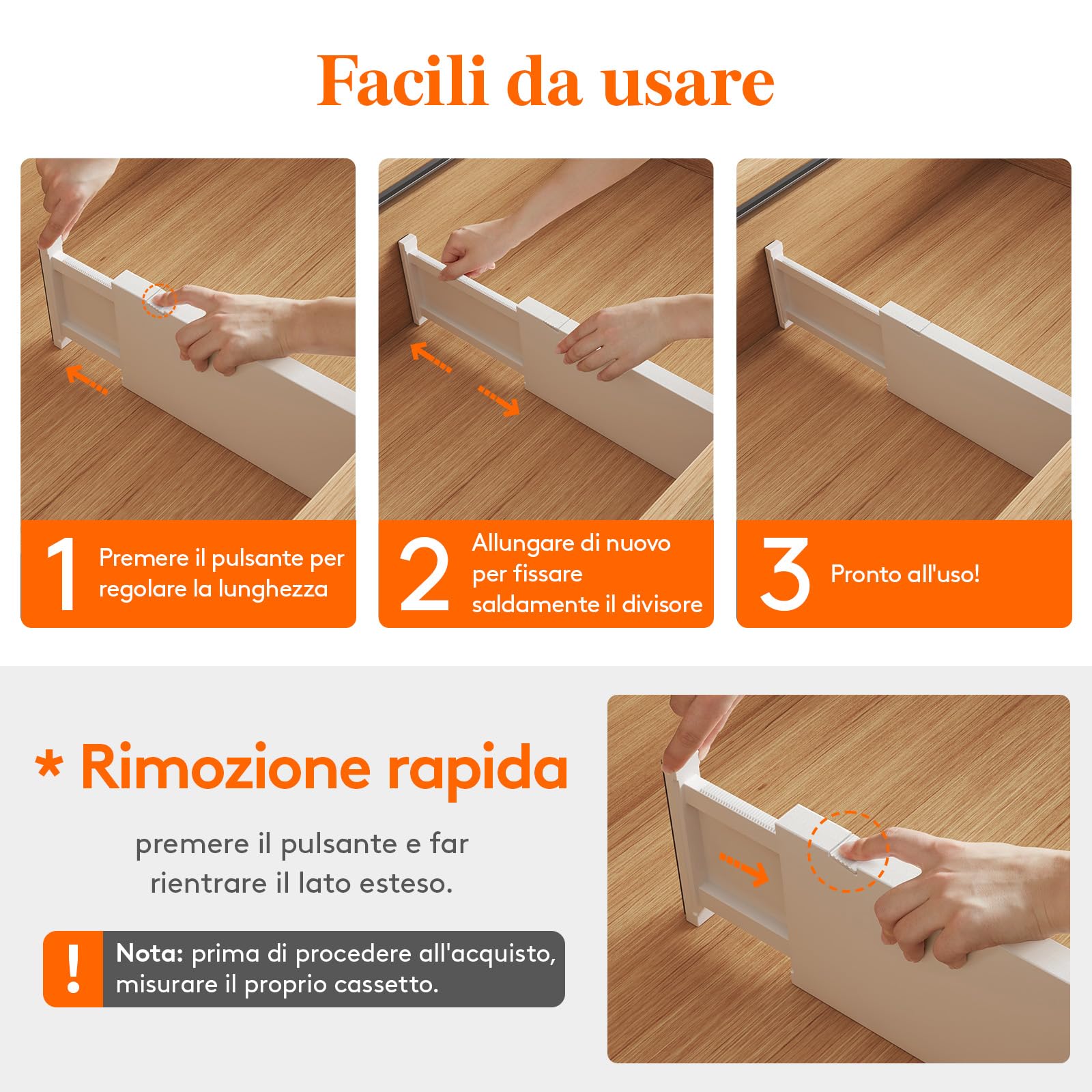 Facili da usare

1 Premere il pulsante per regolare la lunghezza

2 Allungare di nuovo per fissare saldamente il divisore

3 Pronto all'uso!

* Rimozione rapida

premere il pulsante e far rientrare il lato esteso.

! Nota: prima di procedere all'acquisto, misurare il proprio cassetto.