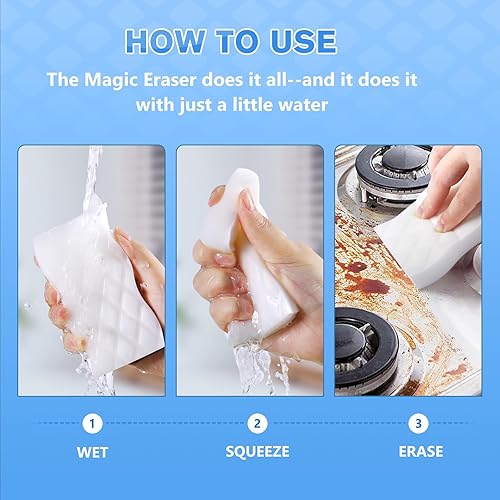 HOW TO USE

The Magic Eraser does it all--and it does it with just a little water

1

WET

2

SQUEEZE

3

ERASE