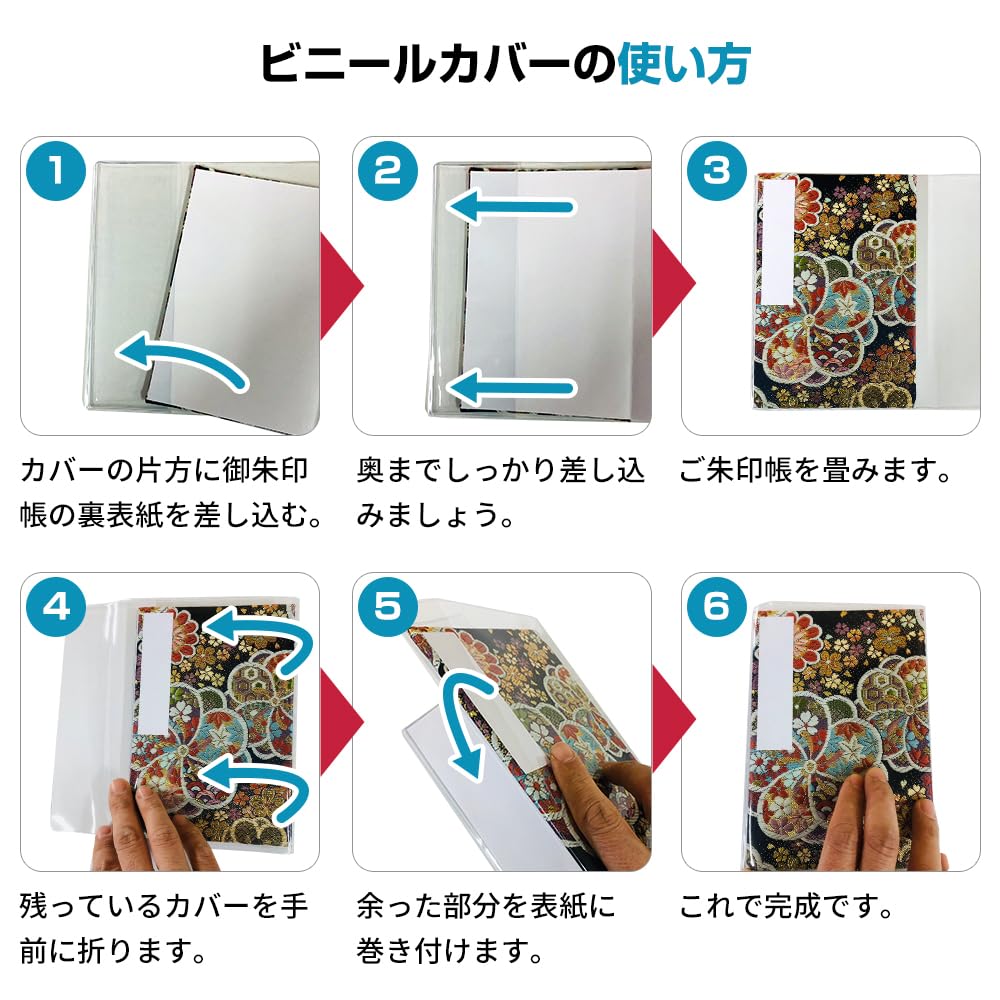 ビニールカバーの使い方

1

カバーの片方に御朱印帳の裏表紙を差し込む。

2

奥までしっかり差し込みましょう。

3

ご朱印帳を畳みます。

4

残っているカバーを手前に折ります。

5

余った部分を表紙に巻き付けます。

6

これで完成です。