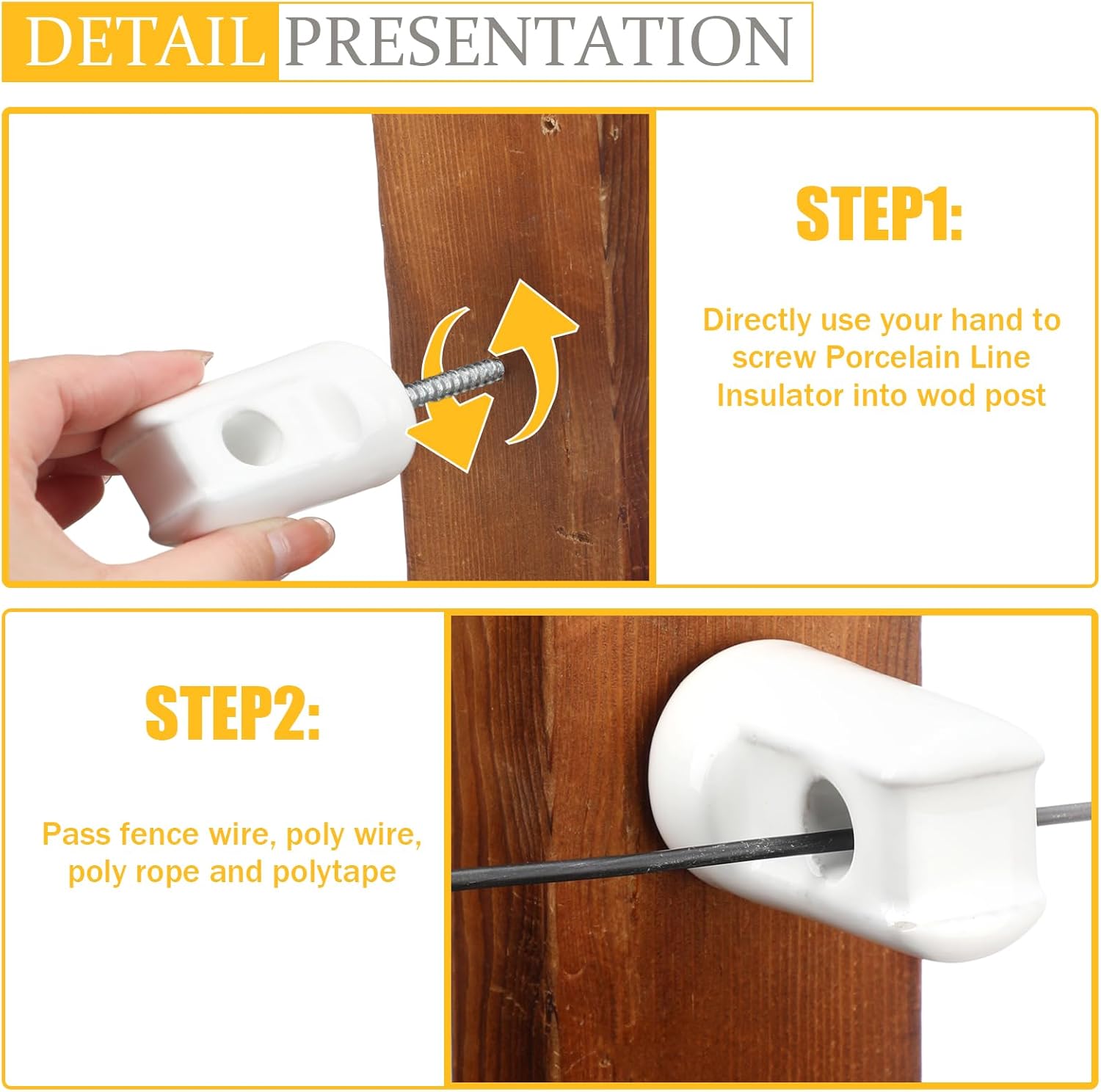 DETAIL PRESENTATION

STEP1:

Directly use your hand to screw Porcelain Line Insulator into wod post

STEP2:

Pass fence wire, poly wire, poly rope and polytape