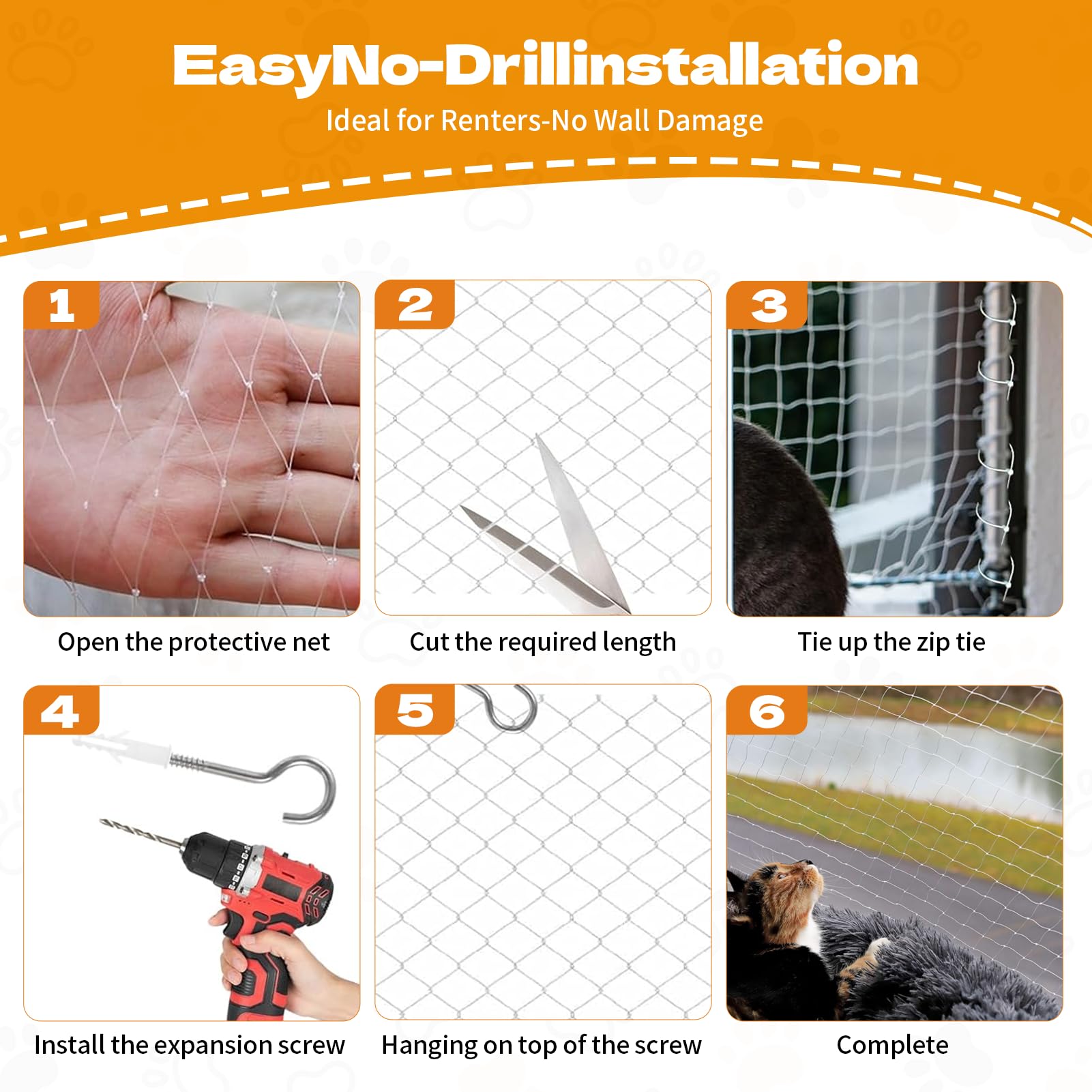 EasyNo-Drillinstallation
Ideal for Renters-No Wall Damage

1
Open the protective net

2
Cut the required length

3
Tie up the zip tie

4
Install the expansion screw

5
Hanging on top of the screw

6
Complete