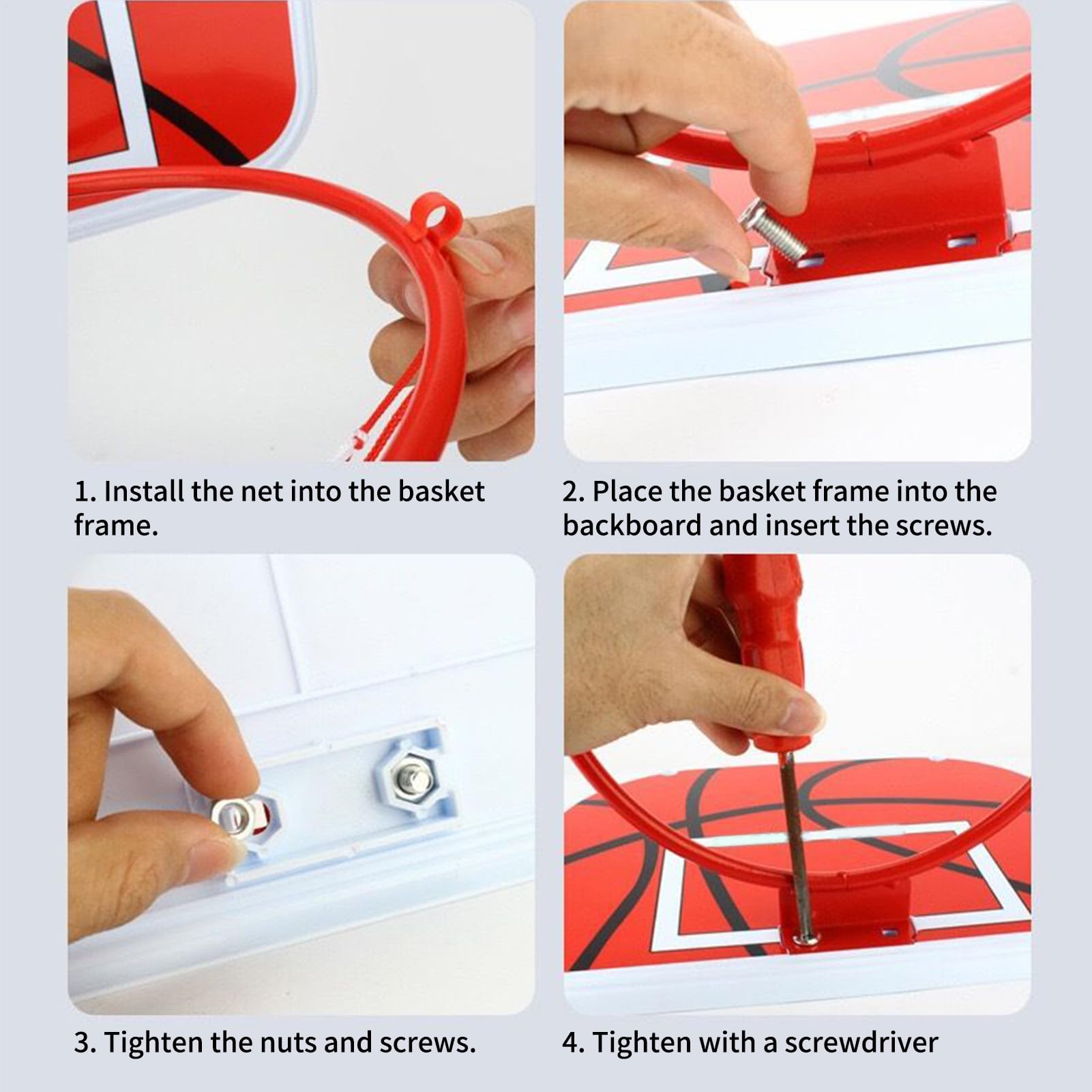 1. Install the net into the basket frame.

2. Place the basket frame into the backboard and insert the screws.

3. Tighten the nuts and screws.

4. Tighten with a screwdriver