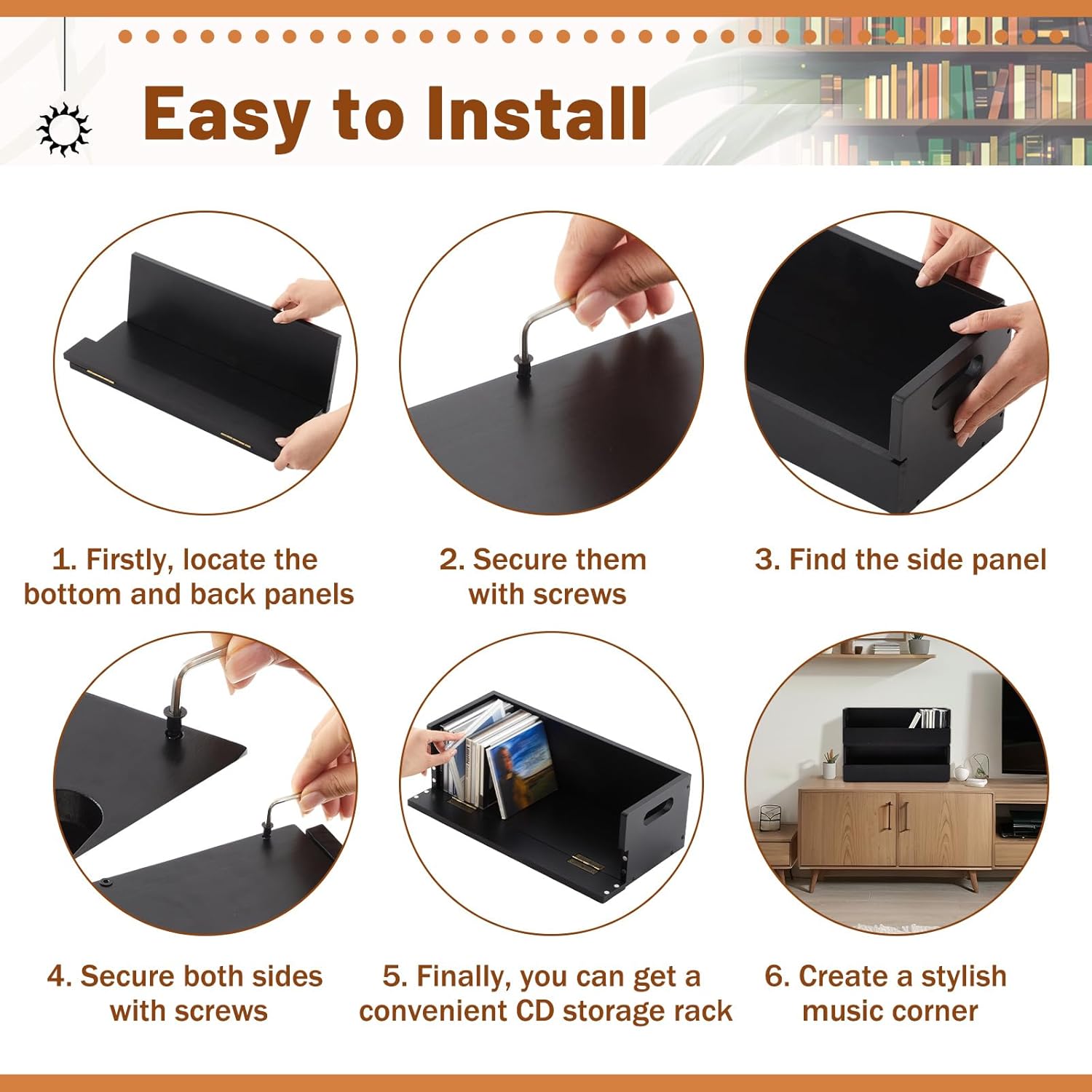 Easy to Install

1. Firstly, locate the bottom and back panels

2. Secure them with screws

3. Find the side panel

4. Secure both sides with screws

5. Finally, you can get a convenient CD storage rack

6. Create a stylish music corner