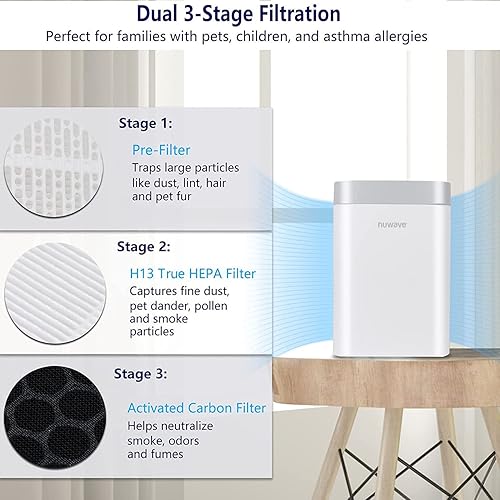 Dual 3-Stage Filtration

Perfect for families with pets, children, and asthma allergies

Stage 1:

Pre-Filter

Traps large particles like dust, lint, hair and pet fur

Stage 2:

H13 True HEPA Filter

Captures fine dust, pet dander, pollen and smoke particles

Stage 3:

Activated Carbon Filter

Helps neutralize smoke, odors and fumes

nuwave