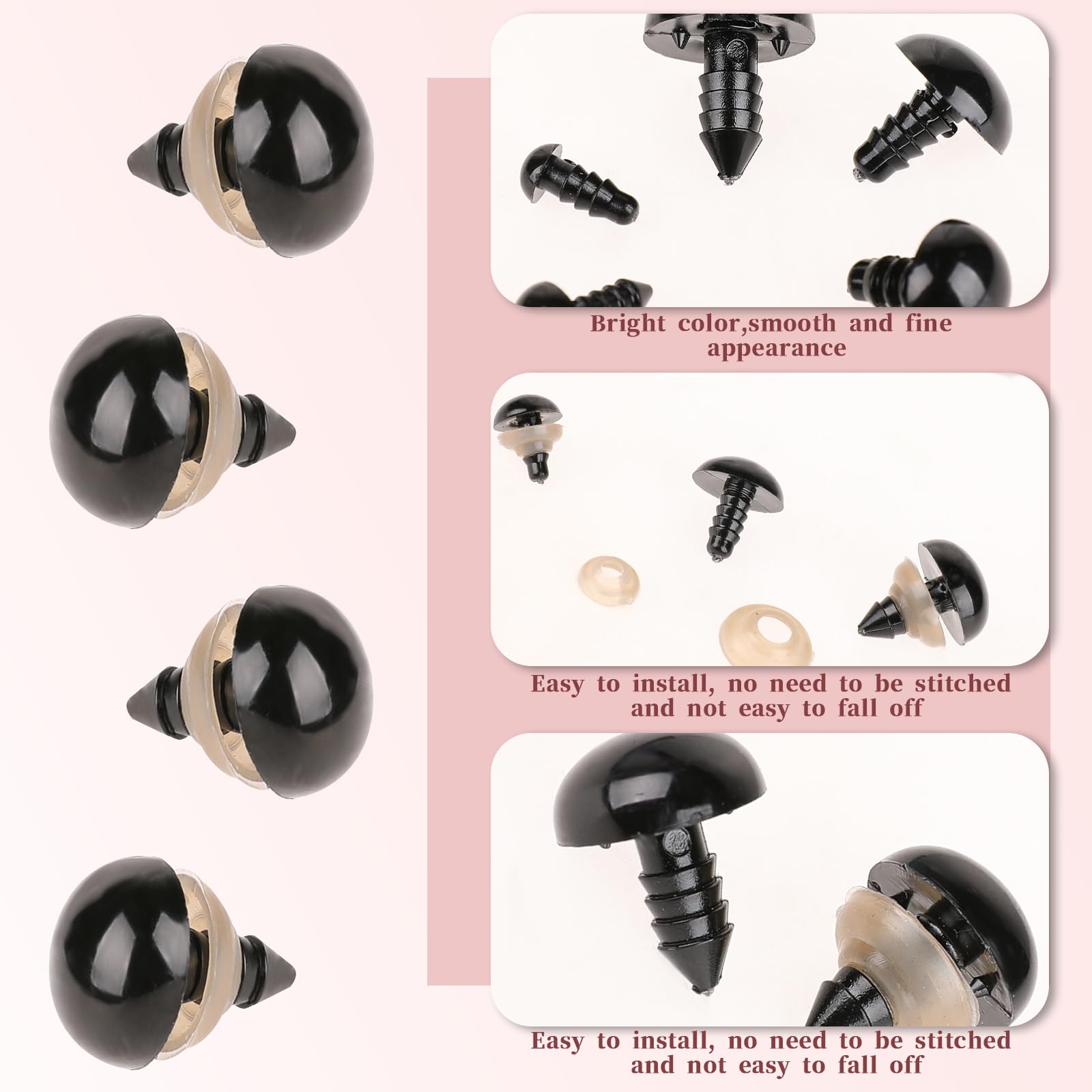 Bright color,smooth and fine appearance

Easy to install, no need to be stitched and not easy to fall off

Easy to install, no need to be stitched and not easy to fall off