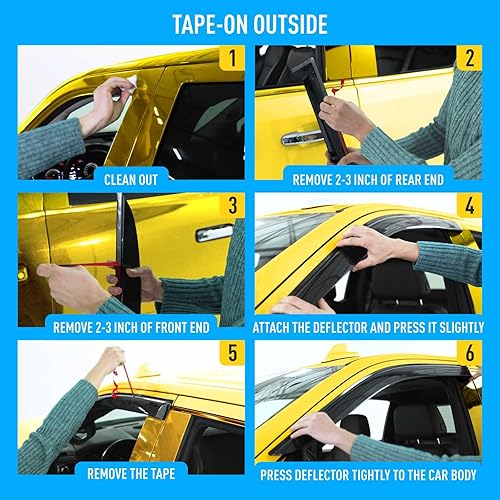 TAPE-ON OUTSIDE

1
CLEAN OUT

2
REMOVE 2-3 INCH OF REAR END

3
REMOVE 2-3 INCH OF FRONT END

4
ATTACH THE DEFLECTOR AND PRESS IT SLIGHTLY

5
REMOVE THE TAPE

6
PRESS DEFLECTOR TIGHTLY TO THE CAR BODY