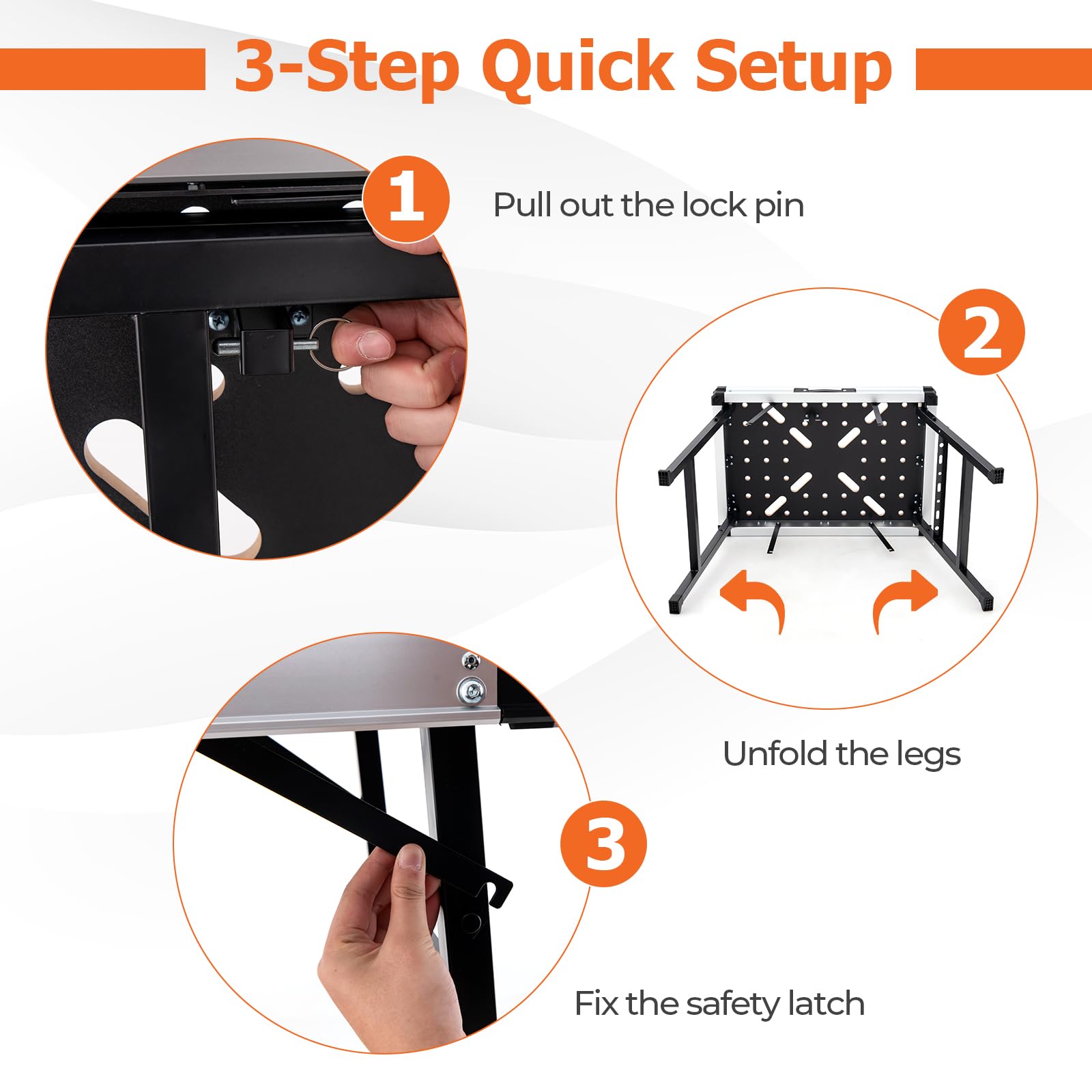 3-Step Quick Setup

1

Pull out the lock pin

2

Unfold the legs

3

Fix the safety latch