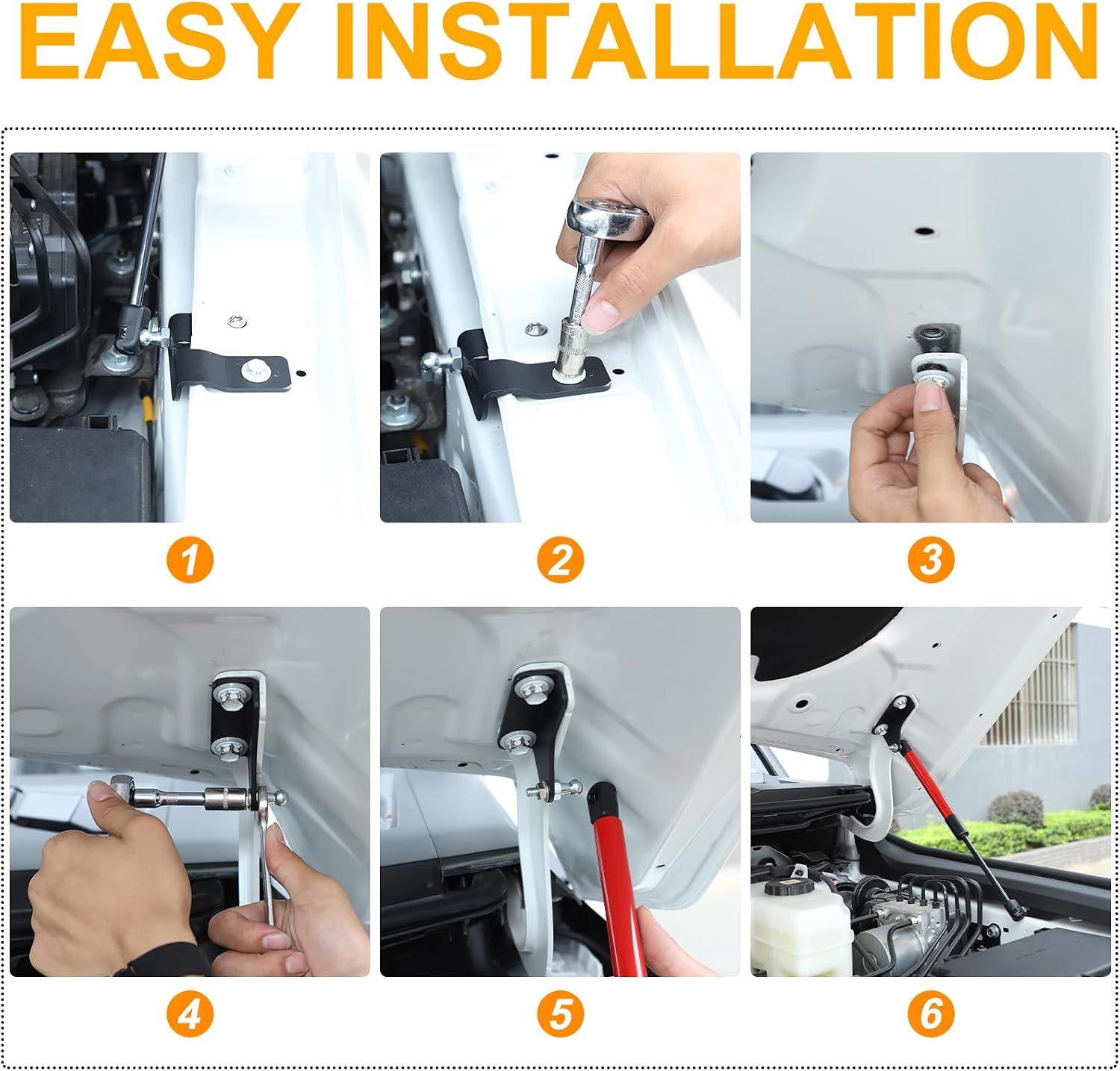 EASY INSTALLATION

1

2

3

4

5

6