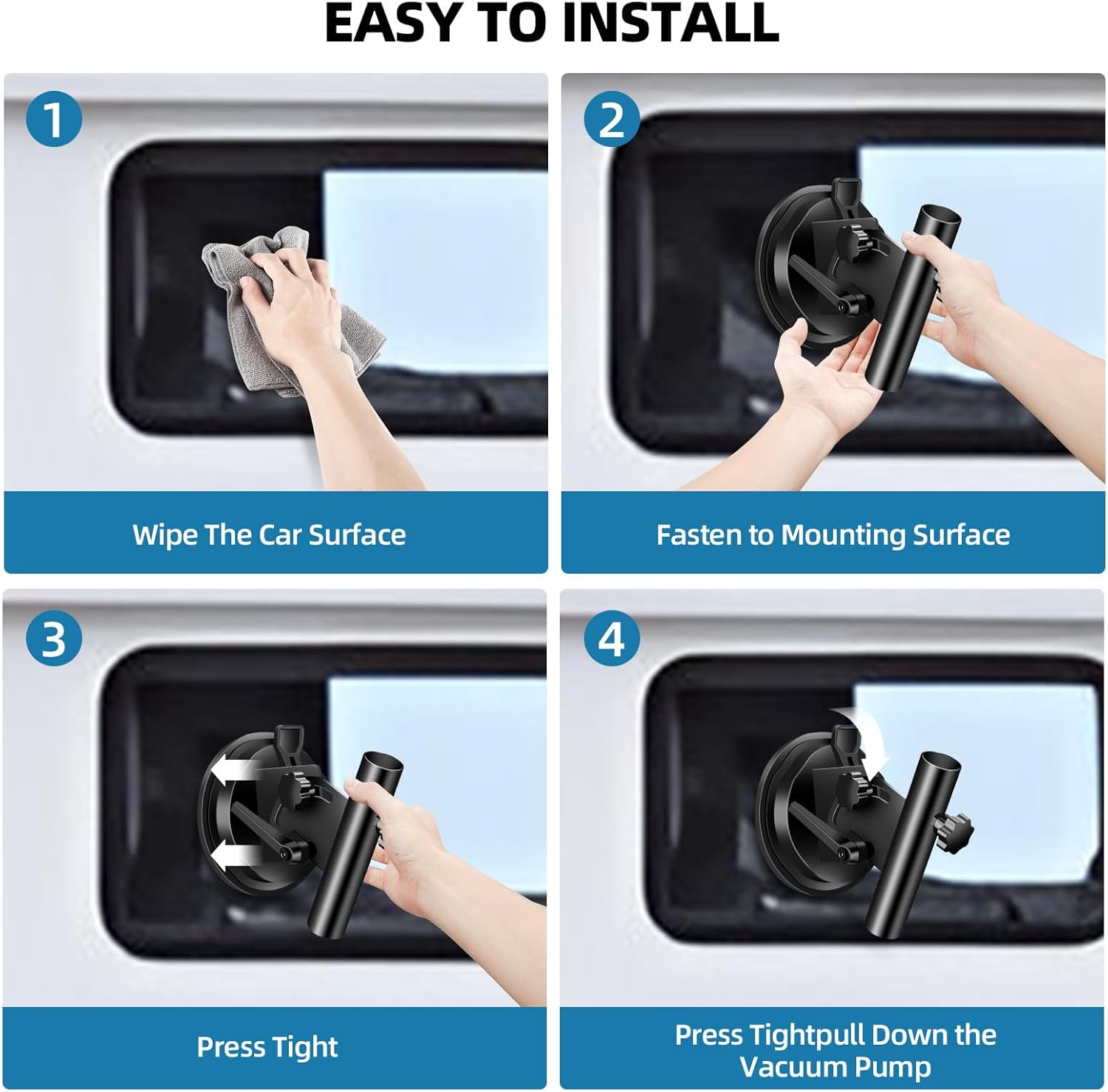 EASY TO INSTALL

1

Wipe The Car Surface

2

Fasten to Mounting Surface

3

Press Tight

4

Press Tightpull Down the Vacuum Pump