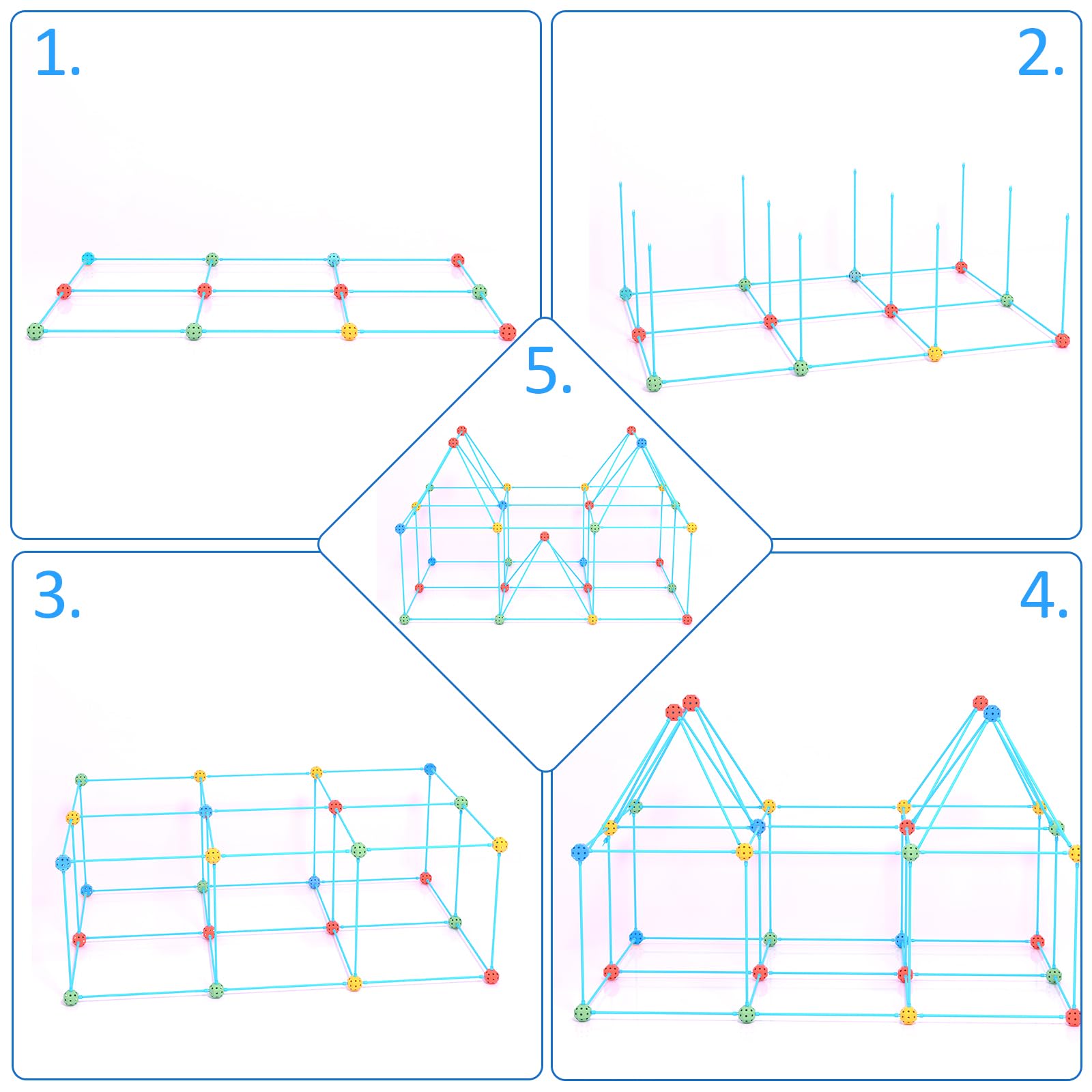 1.

2.

5.

3.

4.