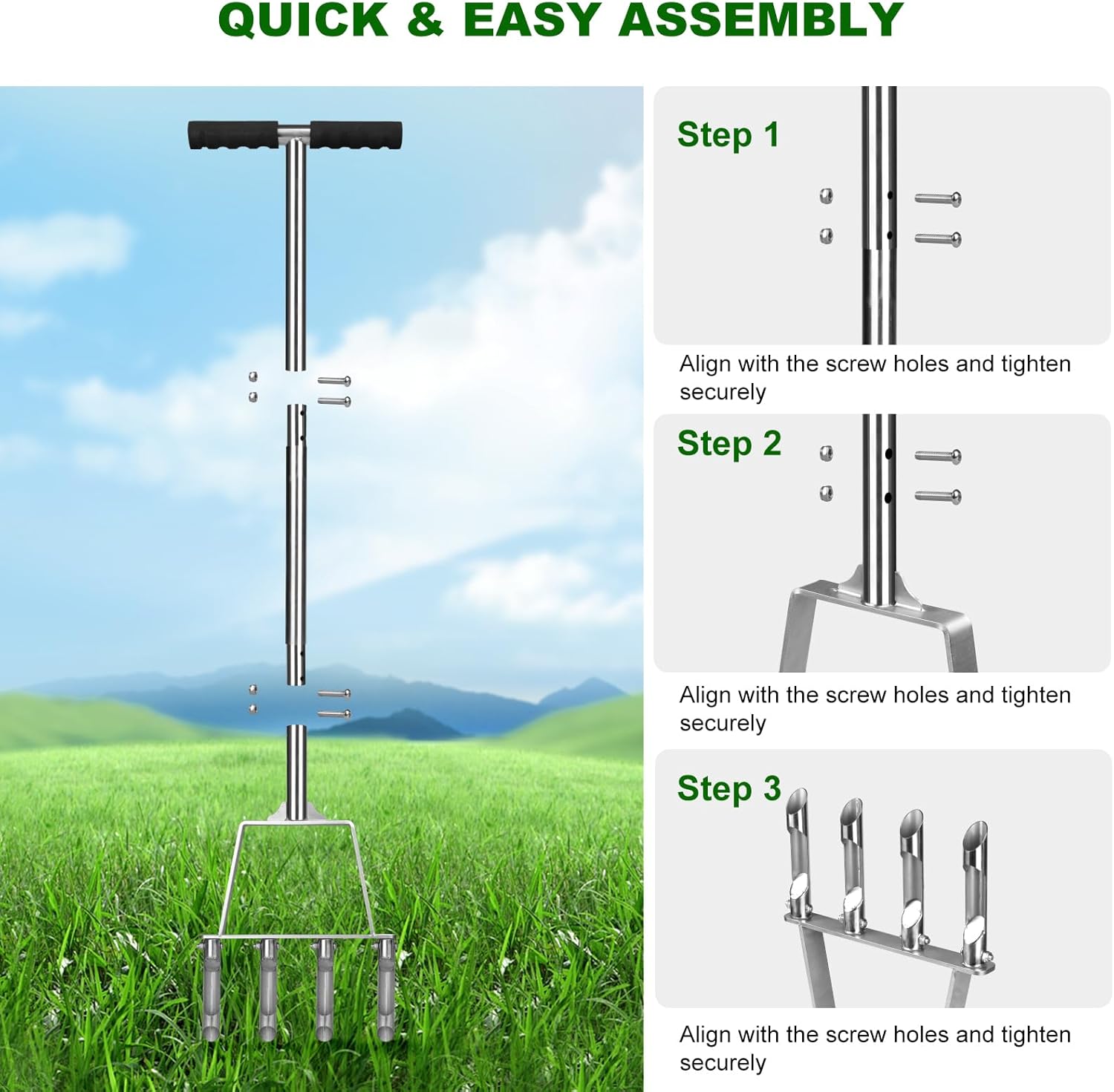 QUICK & EASY ASSEMBLY

Step 1

Align with the screw holes and tighten securely

Step 2

Align with the screw holes and tighten securely

Step 3

Align with the screw holes and tighten securely