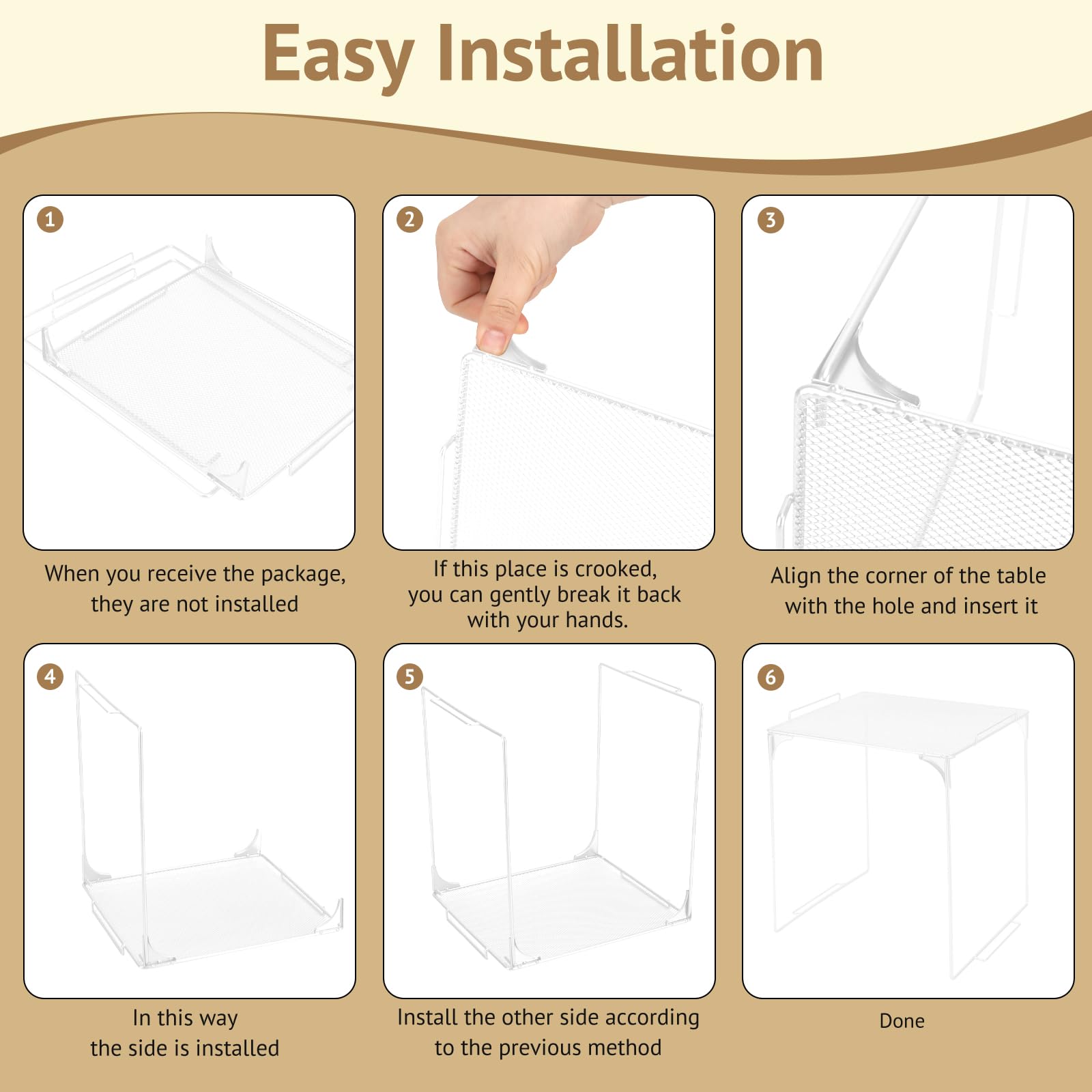 Easy Installation

1

When you receive the package, they are not installed

2

If this place is crooked, you can gently break it back with your hands.

3

Align the corner of the table with the hole and insert it

4

In this way the side is installed

5

Install the other side according to the previous method

6

Done