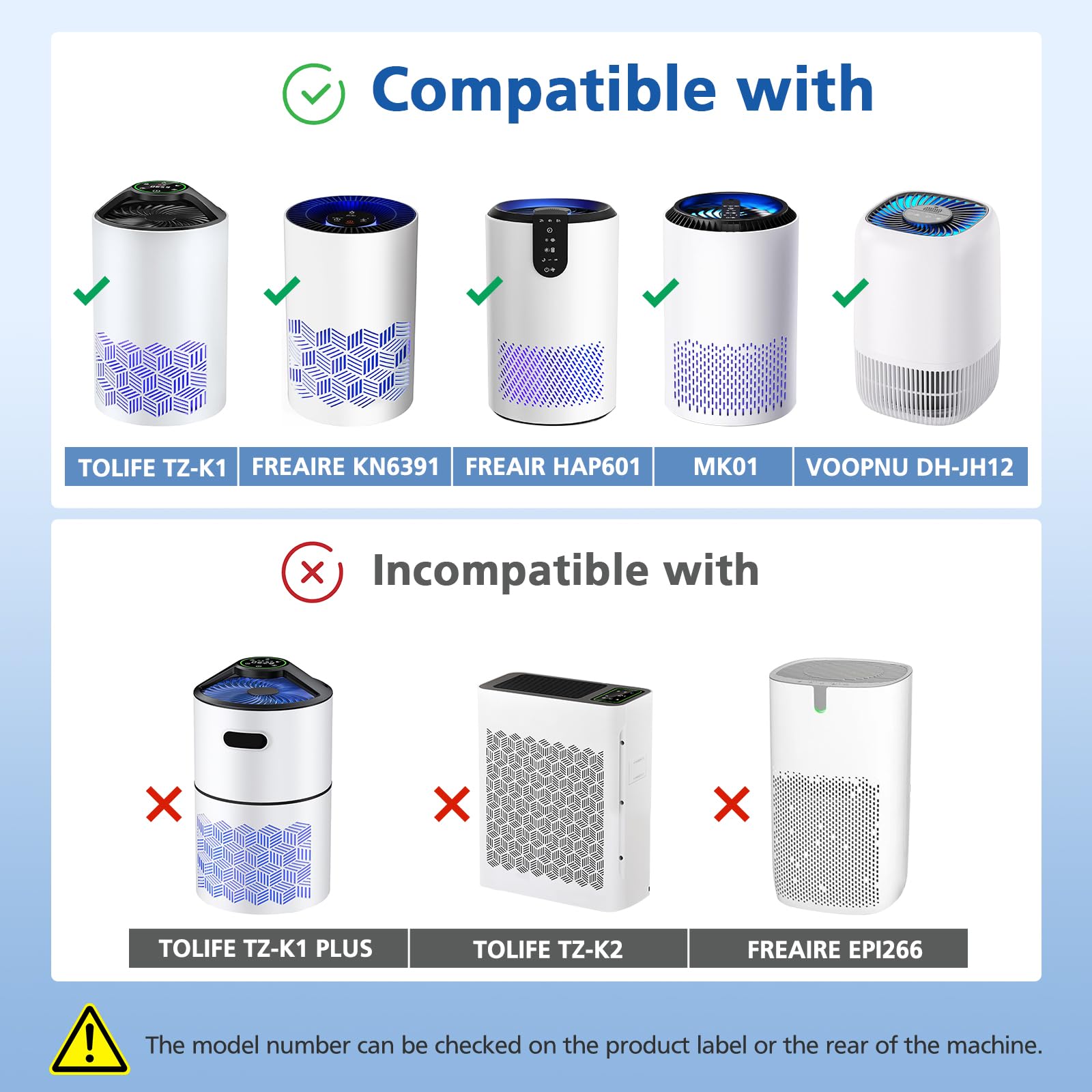 Compatible with

TOLIFE TZ-K1
FREAIRE KN6391
FREAIR HAP601
MK01
VOOPNU DH-JH12

Incompatible with

TOLIFE TZ-K1 PLUS
TOLIFE TZ-K2
FREAIRE EPI266

The model number can be checked on the product label or the rear of the machine.