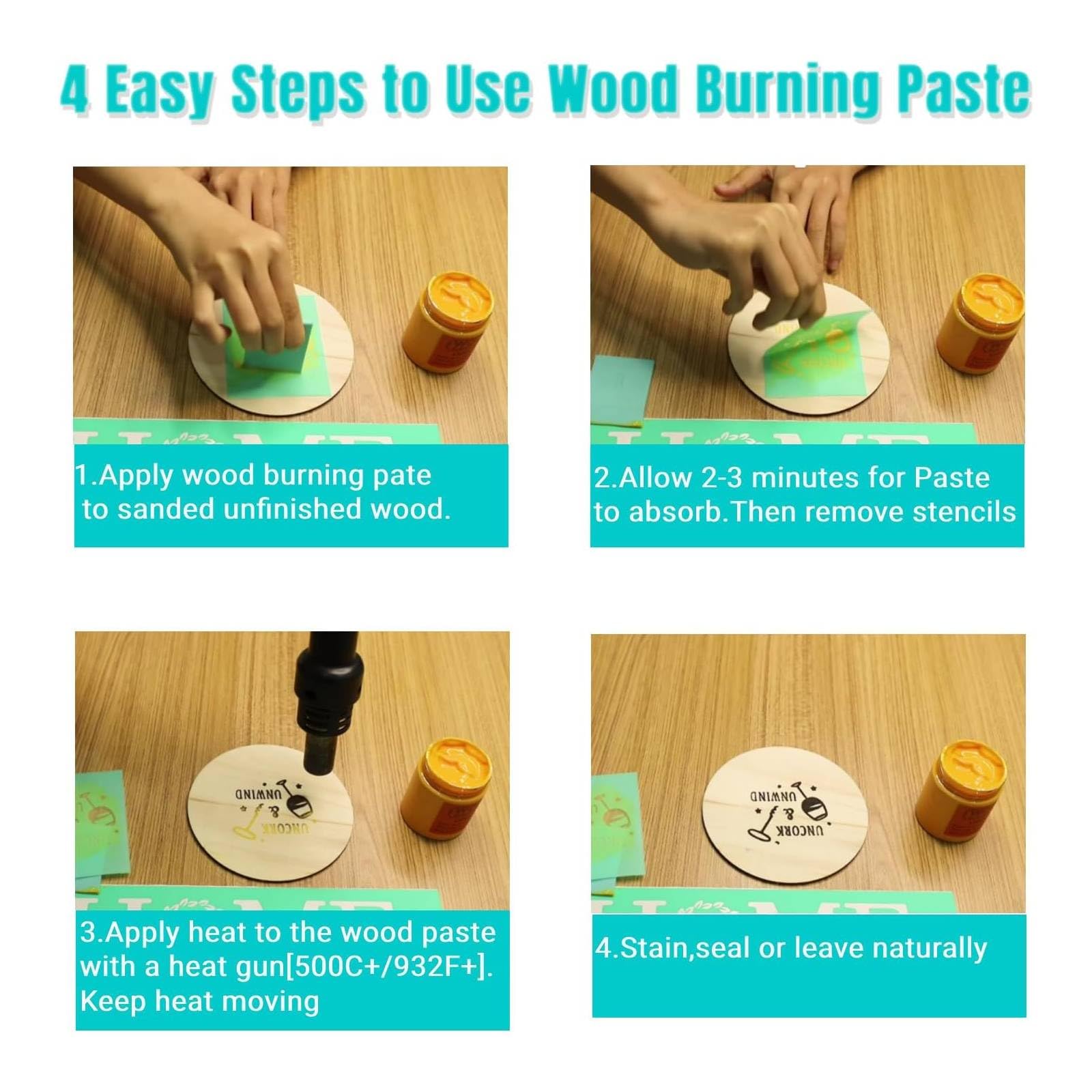 4 Easy Steps to Use Wood Burning Paste

1.Apply wood burning pate to sanded unfinished wood.

2.Allow 2-3 minutes for Paste to absorb.Then remove stencils

UNCORK & UNWIND

3.Apply heat to the wood paste with a heat gun[500C+/932F+]. Keep heat moving

UNCORK & UNWIND

4.Stain,seal or leave naturally