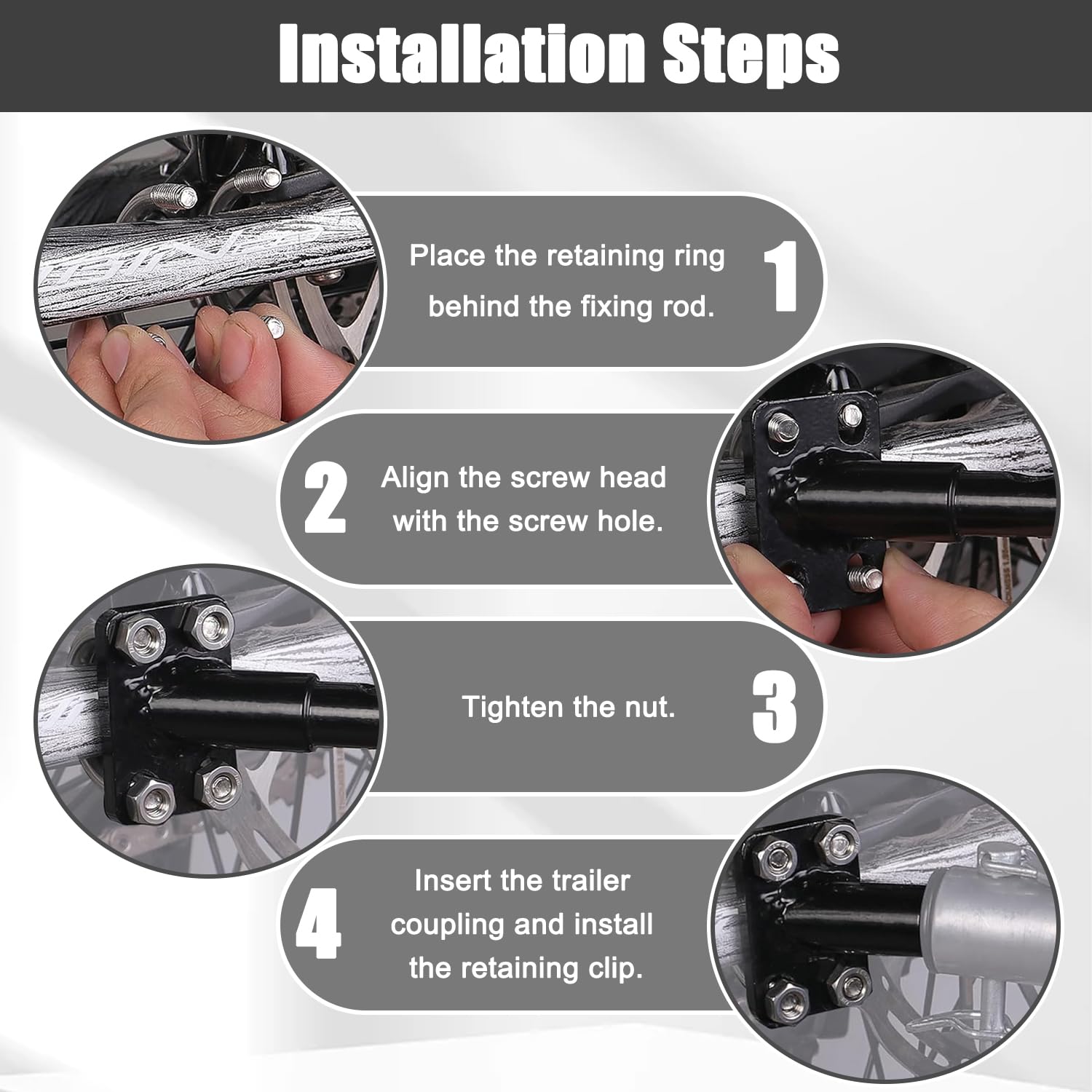 Installation Steps

Place the retaining ring behind the fixing rod.

1

2

Align the screw head with the screw hole.

Tighten the nut.

3

4

Insert the trailer coupling and install the retaining clip.