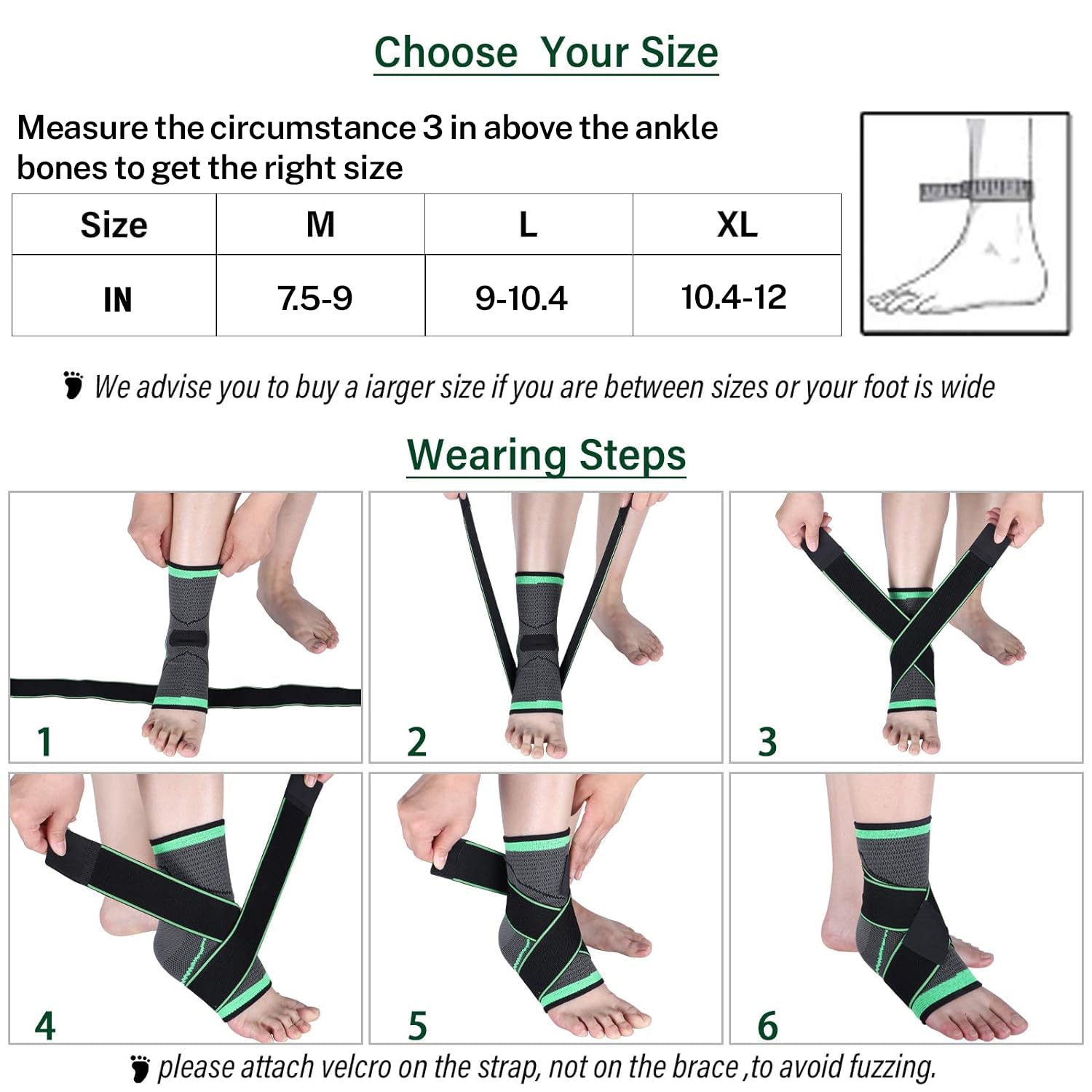 Choose Your Size

Measure the circumstance 3 in above the ankle bones to get the right size

| Size | M | L | XL |
|---|---|---|---|
| IN | 7.5-9 | 9-10.4 | 10.4-12 |

We advise you to buy a iarger size if you are between sizes or your foot is wide

Wearing Steps

1

2

3

4

5

6

please attach velcro on the strap, not on the brace ,to avoid fuzzing.