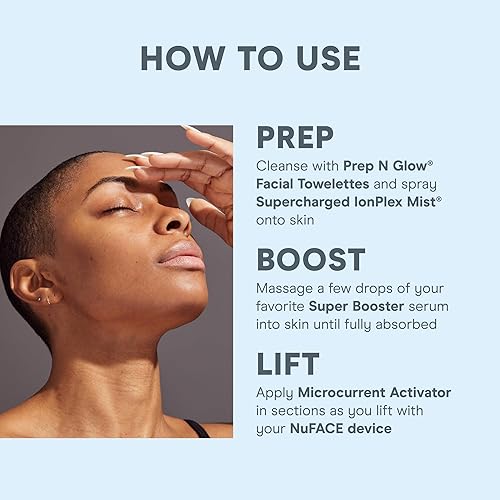 HOW TO USE

PREP

Cleanse with Prep N Glow® Facial Towelettes and spray Supercharged IonPlex Mist® onto skin

BOOST

Massage a few drops of your favorite Super Booster serum into skin until fully absorbed

LIFT

Apply Microcurrent Activator in sections as you lift with your NuFACE device