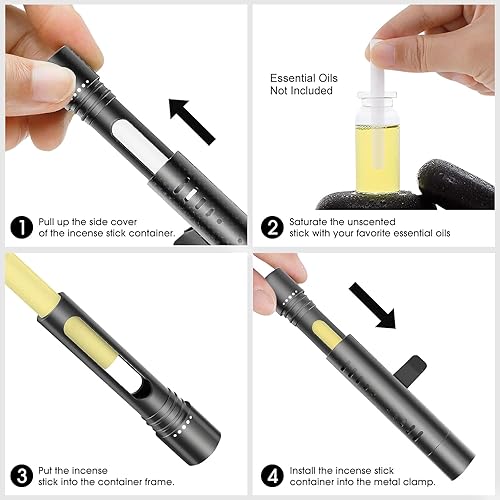 1 Pull up the side cover of the incense stick container.

Essential Oils Not Included

2 Saturate the unscented stick with your favorite essential oils

3 Put the incense stick into the container frame.

4 Install the incense stick container into the metal clamp.