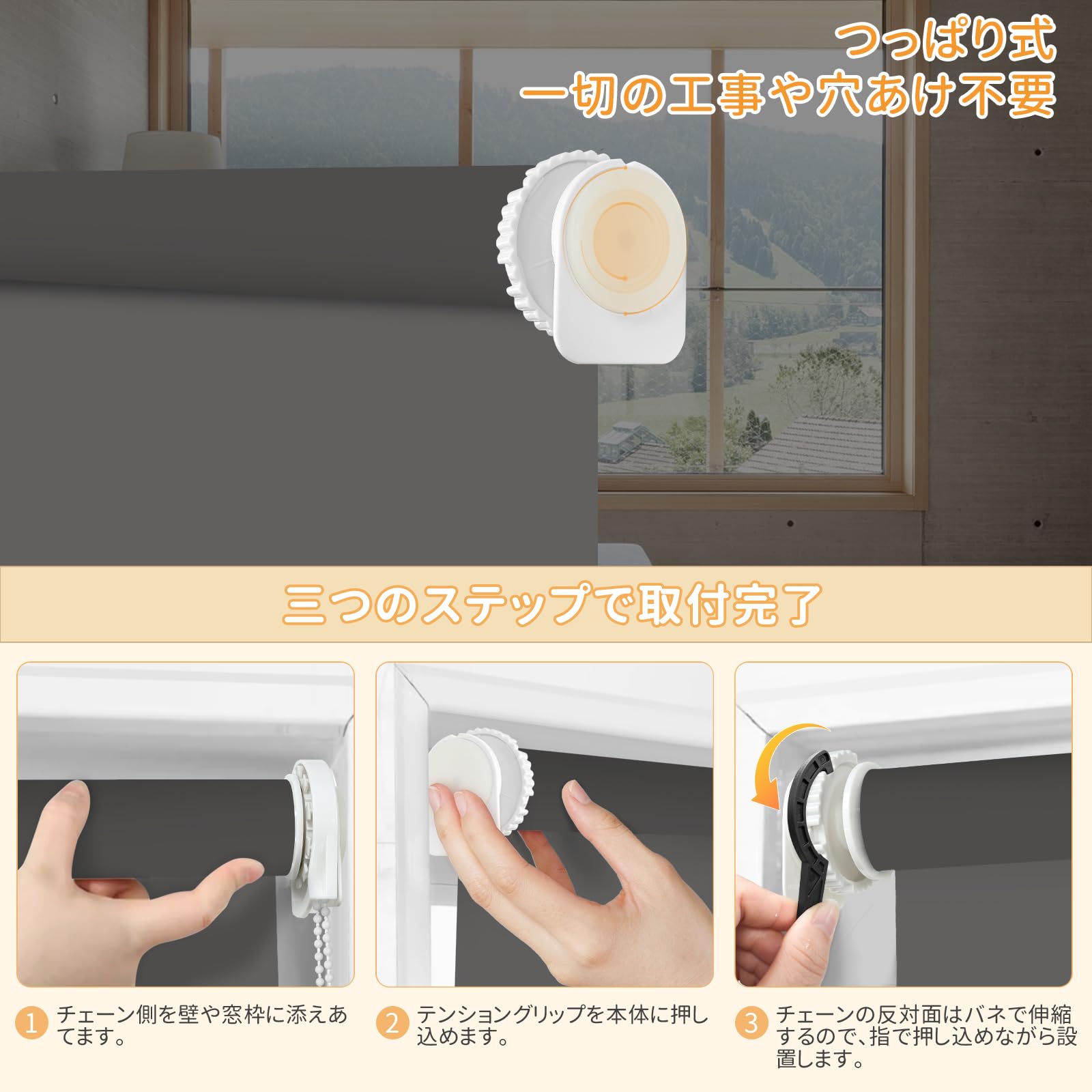 つっぱり式
一切の工事や穴あけ不要

三つのステップで取付完了

1 チェーン側を壁や窓枠に添えあてます。

2 テンショングリップを本体に押し込めます。

3 チェーンの反対面はバネで伸縮するので、指で押し込めながら設置します。