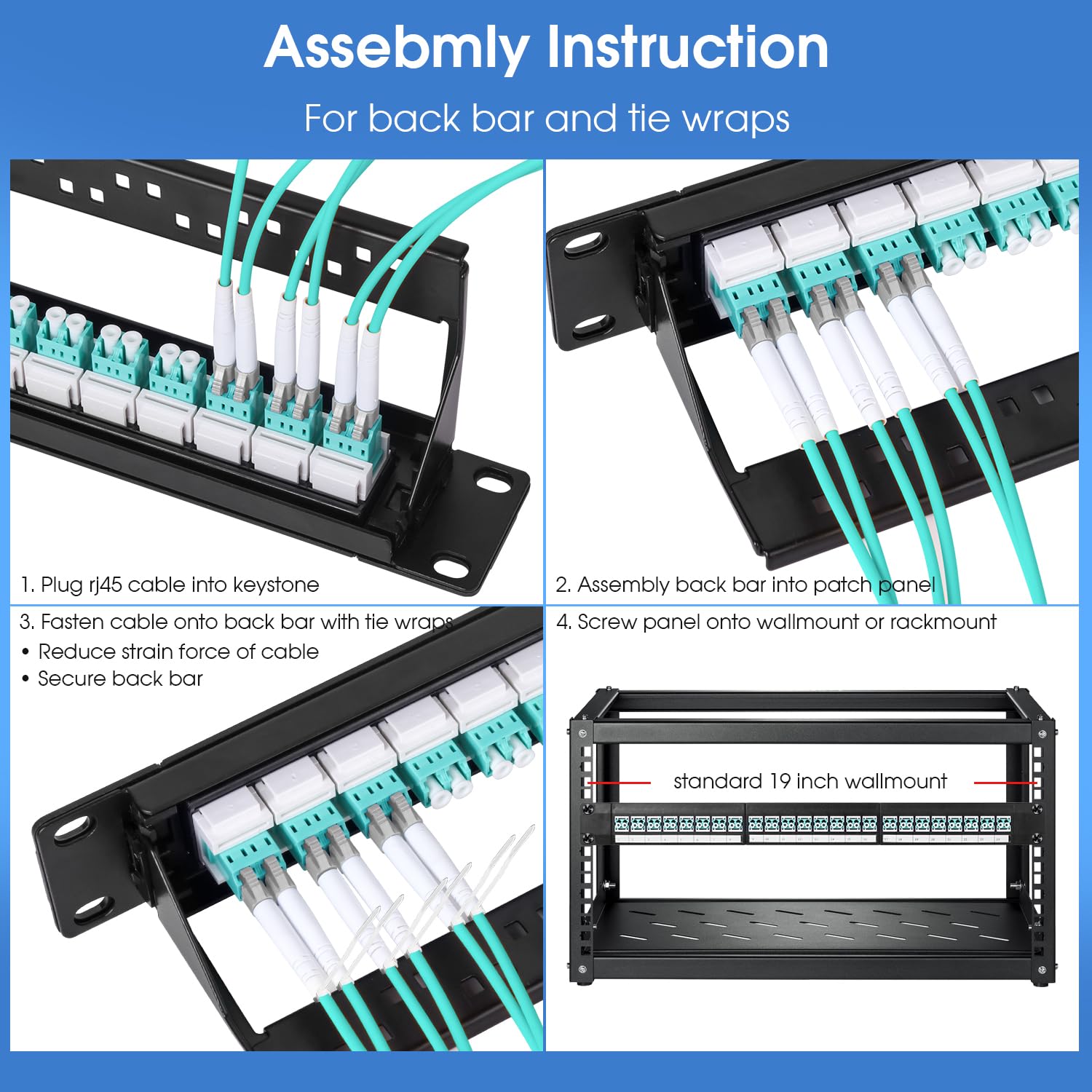 Assebmly Instruction

For back bar and tie wraps

1. Plug rj45 cable into keystone

2. Assembly back bar into patch panel

3. Fasten cable onto back bar with tie wraps

• Reduce strain force of cable
• Secure back bar

4. Screw panel onto wallmount or rackmount

standard 19 inch wallmount