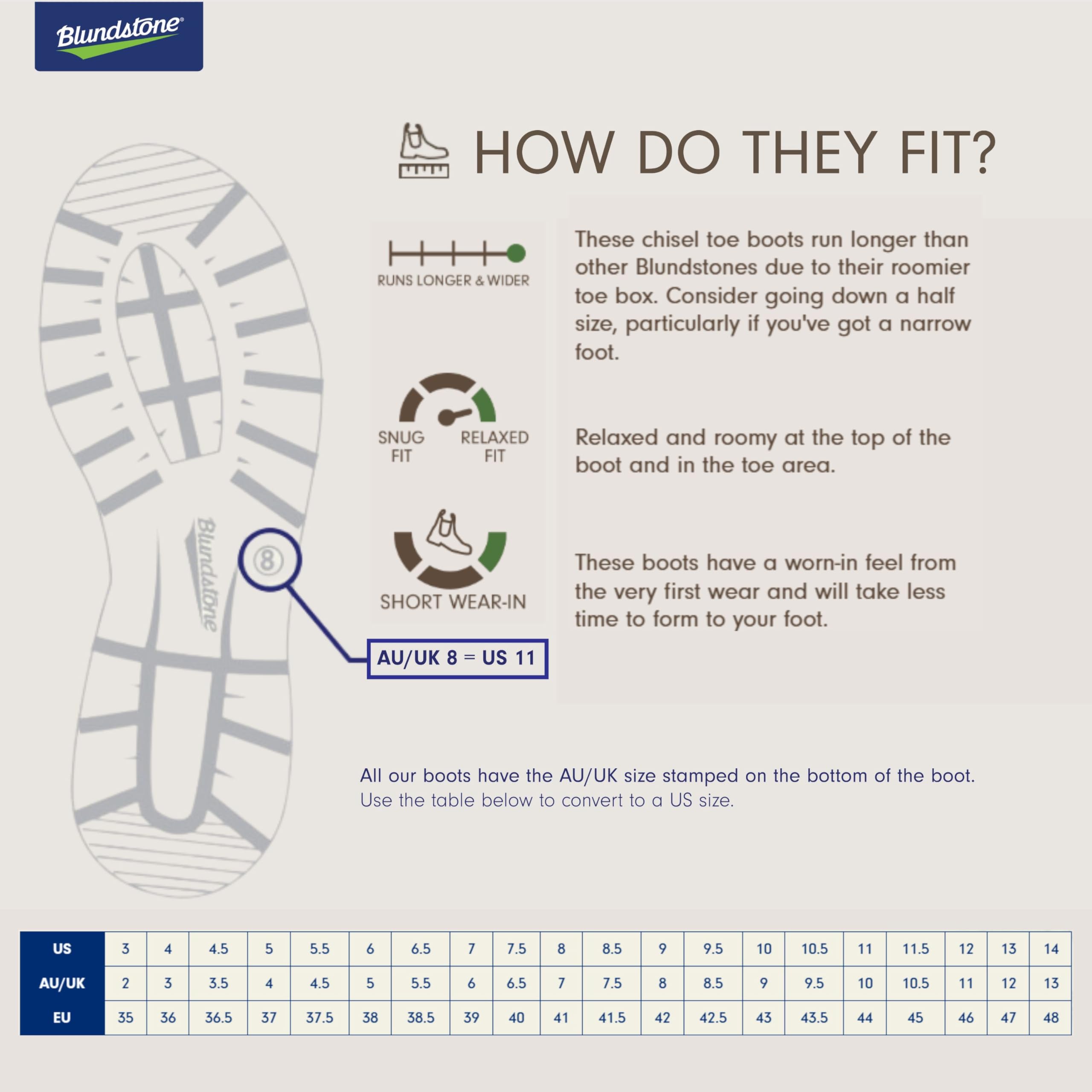 Blundstone®

HOW DO THEY FIT?

RUNS LONGER & WIDER

These chisel toe boots run longer than other Blundstones due to their roomier toe box. Consider going down a half size, particularly if you've got a narrow foot.

SNUG FIT RELAXED FIT

Relaxed and roomy at the top of the boot and in the toe area.

SHORT WEAR-IN

These boots have a worn-in feel from the very first wear and will take less time to form to your foot.

Blundstone

8

AU/UK 8 = US 11

All our boots have the AU/UK size stamped on the bottom of the boot.
Use the table below to convert to a US size.

| US | 3 | 4 | 4.5 | 5 | 5.5 | 6 | 6.5 | 7 | 7.5 | 8 | 8.5 | 9 | 9.5 | 10 | 10.5 | 11 | 11.5 | 12 | 13 | 14 |
|---|---|---|---|---|---|---|---|---|---|---|---|---|---|---|---|---|---|---|---|---|
| AU/UK | 2 | 3 | 3.5 | 4 | 4.5 | 5 | 5.5 | 6 | 6.5 | 7 | 7.5 | 8 | 8.5 | 9 | 9.5 | 10 | 10.5 | 11 | 12 | 13 |
| EU | 35 | 36 | 36.5 | 37 | 37.5 | 38 | 38.5 | 39 | 40 | 41 | 41.5 | 42 | 42.5 | 43 | 43.5 | 44 | 45 | 46 | 47 | 48 |