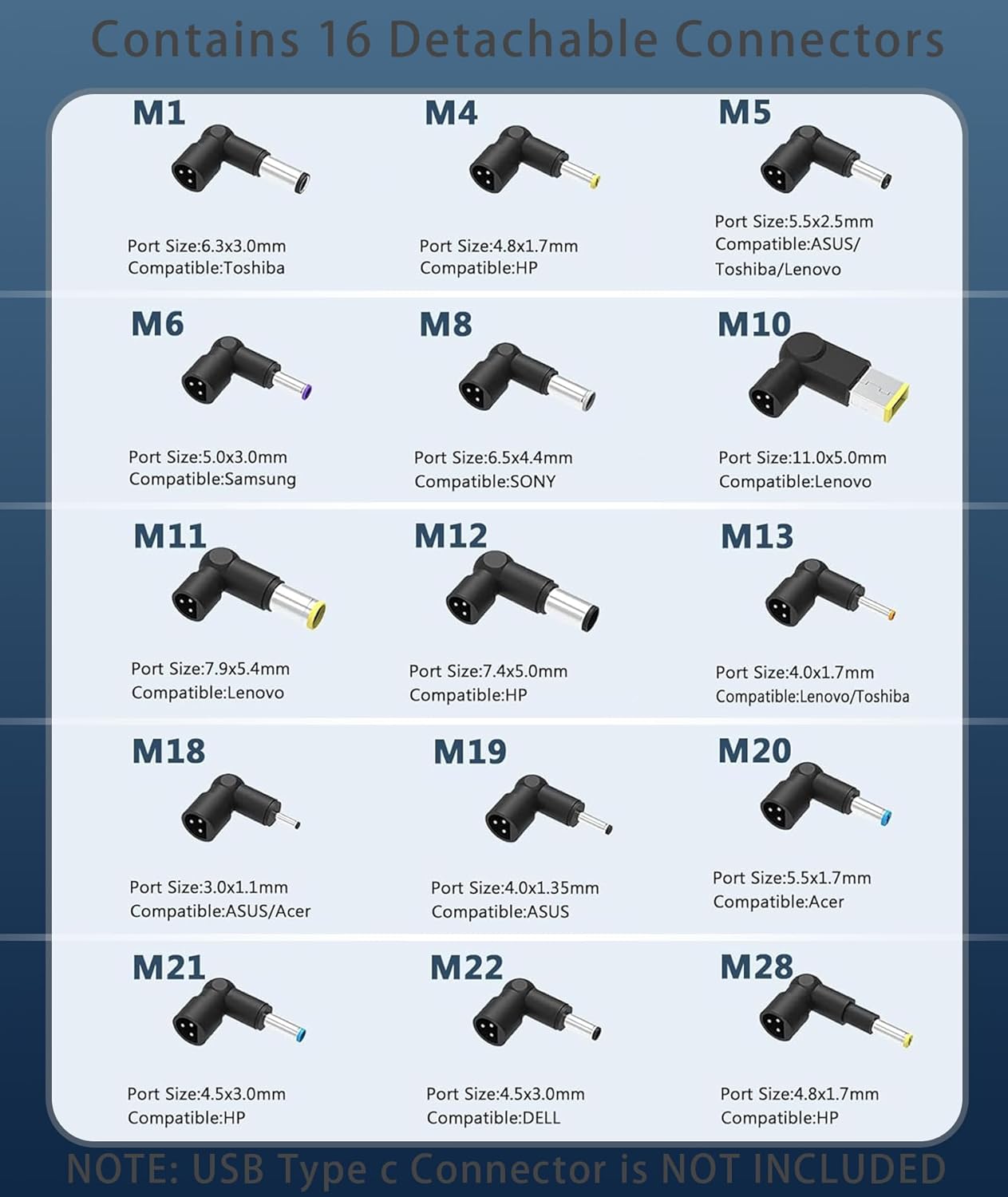 Contains 16 Detachable Connectors

M1

Port Size:6.3x3.0mm
Compatible:Toshiba

M4

Port Size:4.8x1.7mm
Compatible:HP

M5

Port Size:5.5x2.5mm
Compatible:ASUS/ Toshiba/Lenovo

M6

Port Size:5.0x3.0mm
Compatible:Samsung

M8

Port Size:6.5x4.4mm
Compatible:SONY

M10

Port Size:11.0x5.0mm
Compatible:Lenovo

M11

Port Size:7.9x5.4mm
Compatible:Lenovo

M12

Port Size:7.4x5.0mm
Compatible:HP

M13

Port Size:4.0x1.7mm
Compatible:Lenovo/Toshiba

M18

Port Size:3.0x1.1mm
Compatible:ASUS/Acer

M19

Port Size:4.0x1.35mm
Compatible:ASUS

M20

Port Size:5.5x1.7mm
Compatible:Acer

M21

Port Size:4.5x3.0mm
Compatible:HP

M22

Port Size:4.5x3.0mm
Compatible:DELL

M28

Port Size:4.8x1.7mm
Compatible:HP

NOTE: USB Type c Connector is NOT INCLUDED