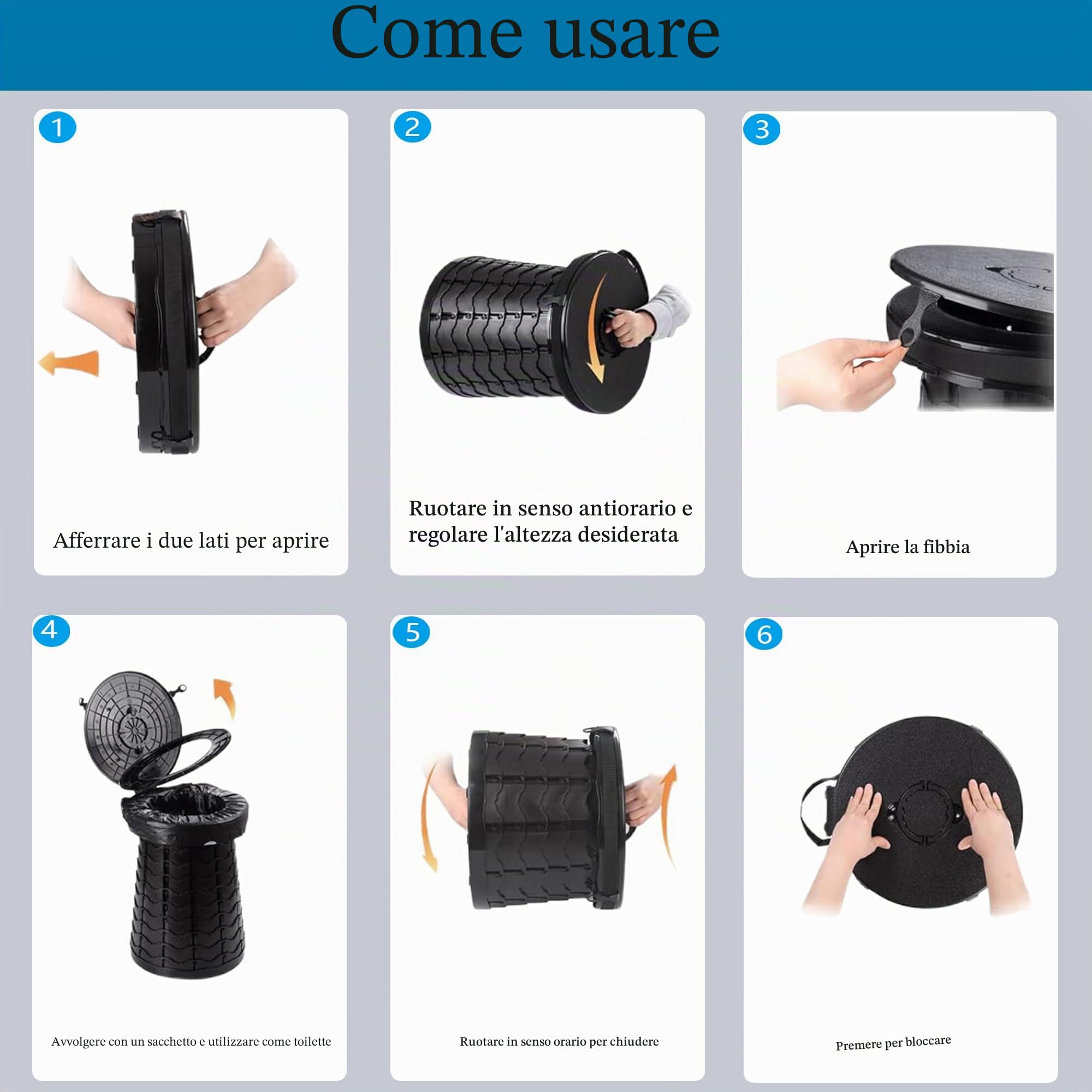 Come usare

1

Afferrare i due lati per aprire

2

Ruotare in senso antiorario e regolare l'altezza desiderata

3

Aprire la fibbia

4

Avvolgere con un sacchetto e utilizzare come toilette

5

Ruotare in senso orario per chiudere

6

Premere per bloccare